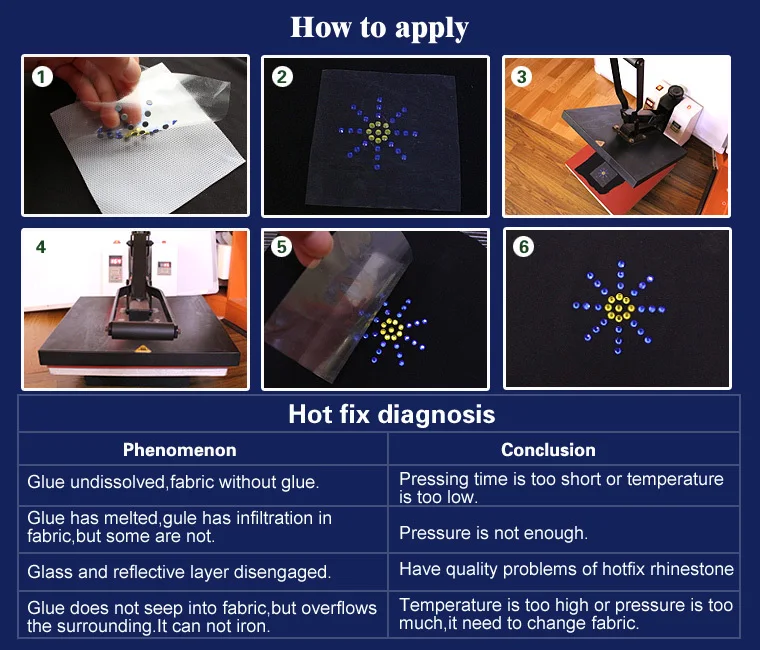 How to apply

1

2

3

4

5

6

Hot fix diagnosis

| Phenomenon | Conclusion |
|---|---|
| Glue undissolved,fabric without glue. | Pressing time is too short or temperature is too low. |
| Glue has melted,gule has infiltration in fabric,but some are not. | Pressure is not enough. |
| Glass and reflective layer disengaged. | Have quality problems of hotfix rhinestone |
| Glue does not seep into fabric,but overflows the surrounding.It can not iron. | Temperature is too high or pressure is too much,it need to change fabric. |