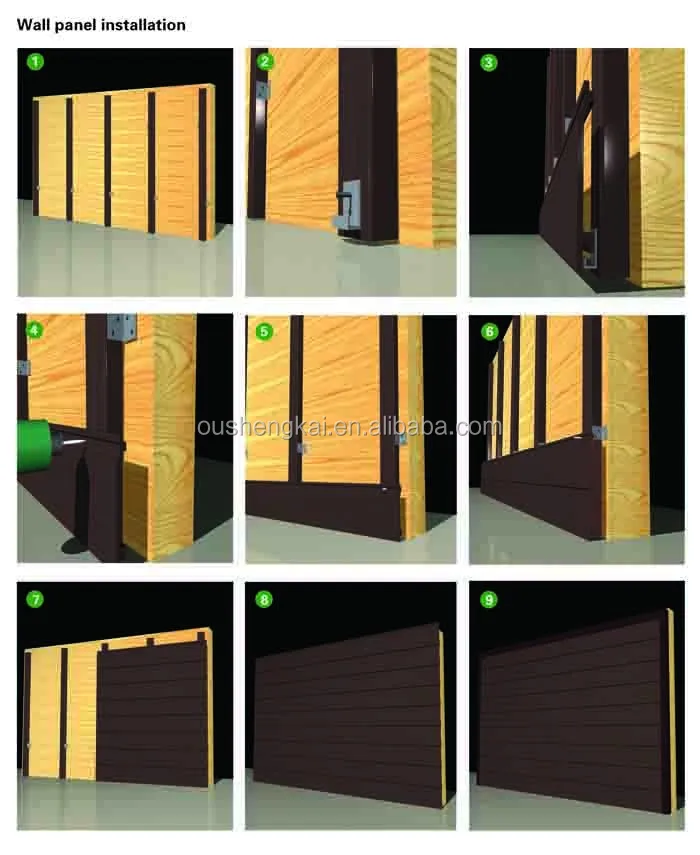 Wall panel installation

1

2

3

4

5

6

oushengkai.en.alibaba.com

7

8

9