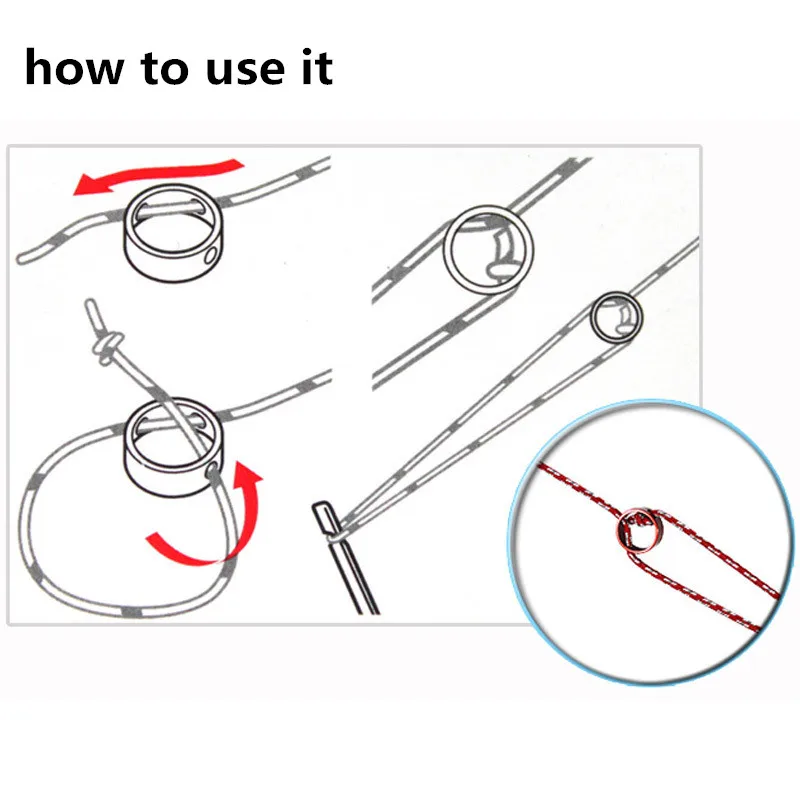 how to use it