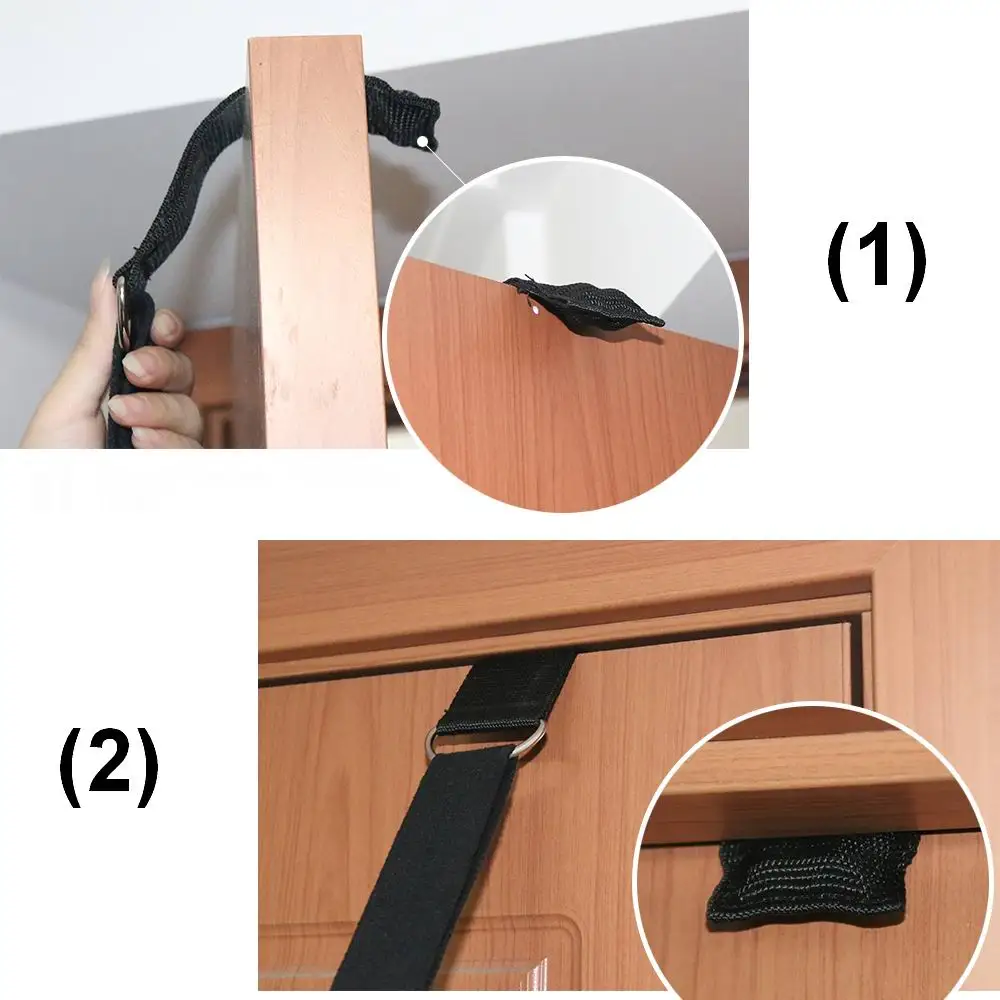 (1)

(2)