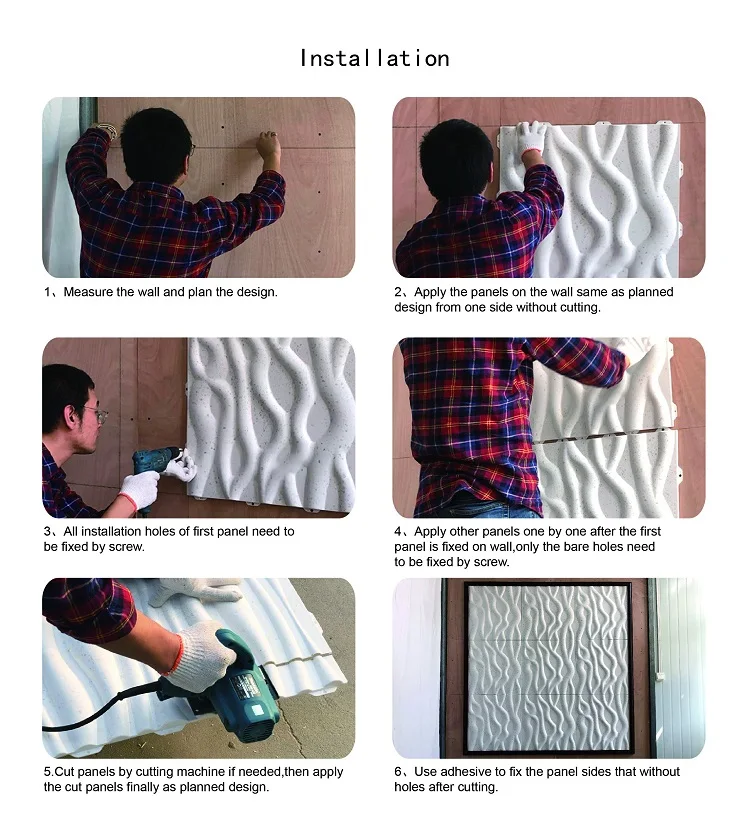 Installation

1、Measure the wall and plan the design.

2、Apply the panels on the wall same as planned design from one side without cutting.

3、All installation holes of first panel need to be fixed by screw.

4、Apply other panels one by one after the first panel is fixed on wall,only the bare holes need to be fixed by screw.

5.Cut panels by cutting machine if needed,then apply the cut panels finally as planned design.

6、Use adhesive to fix the panel sides that without holes after cutting.