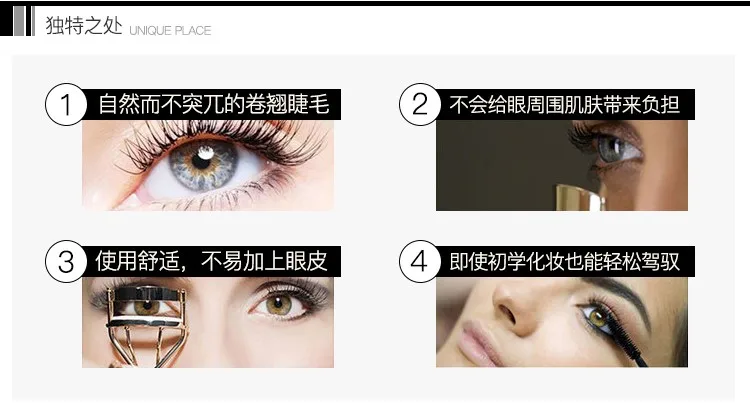 独特之处 UNIQUE PLACE

1 自然而不突兀的卷翘睫毛

2 不会给眼周围肌肤带来负担

3 使用舒适，不易加上眼皮

4 即使初学化妆也能轻松驾驭