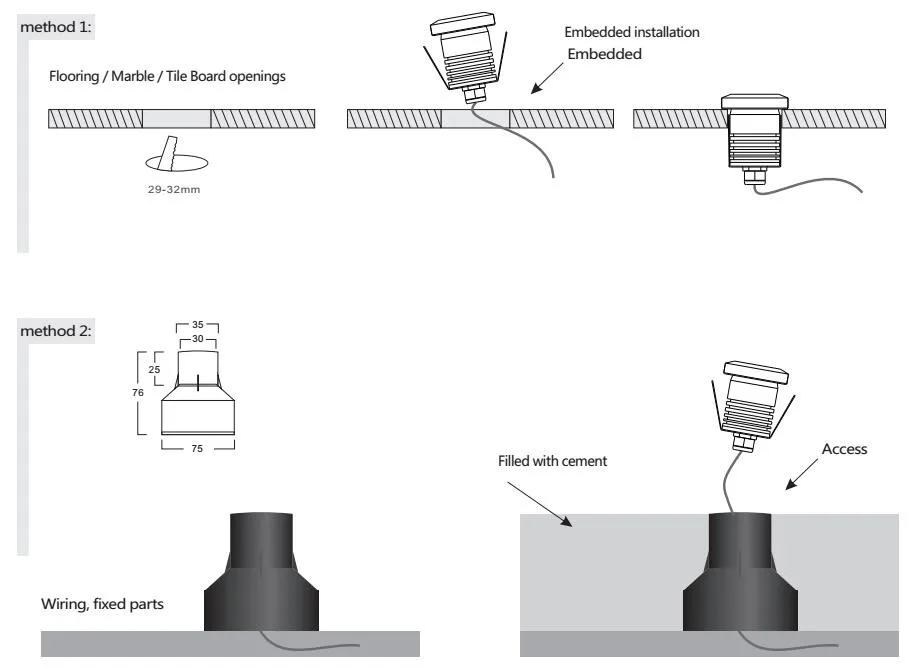 method 1:

Flooring / Marble / Tile Board openings

29-32mm

Embedded installation

Embedded

method 2:

35

30

25

76

75

Filled with cement

Access

Wiring, fixed parts