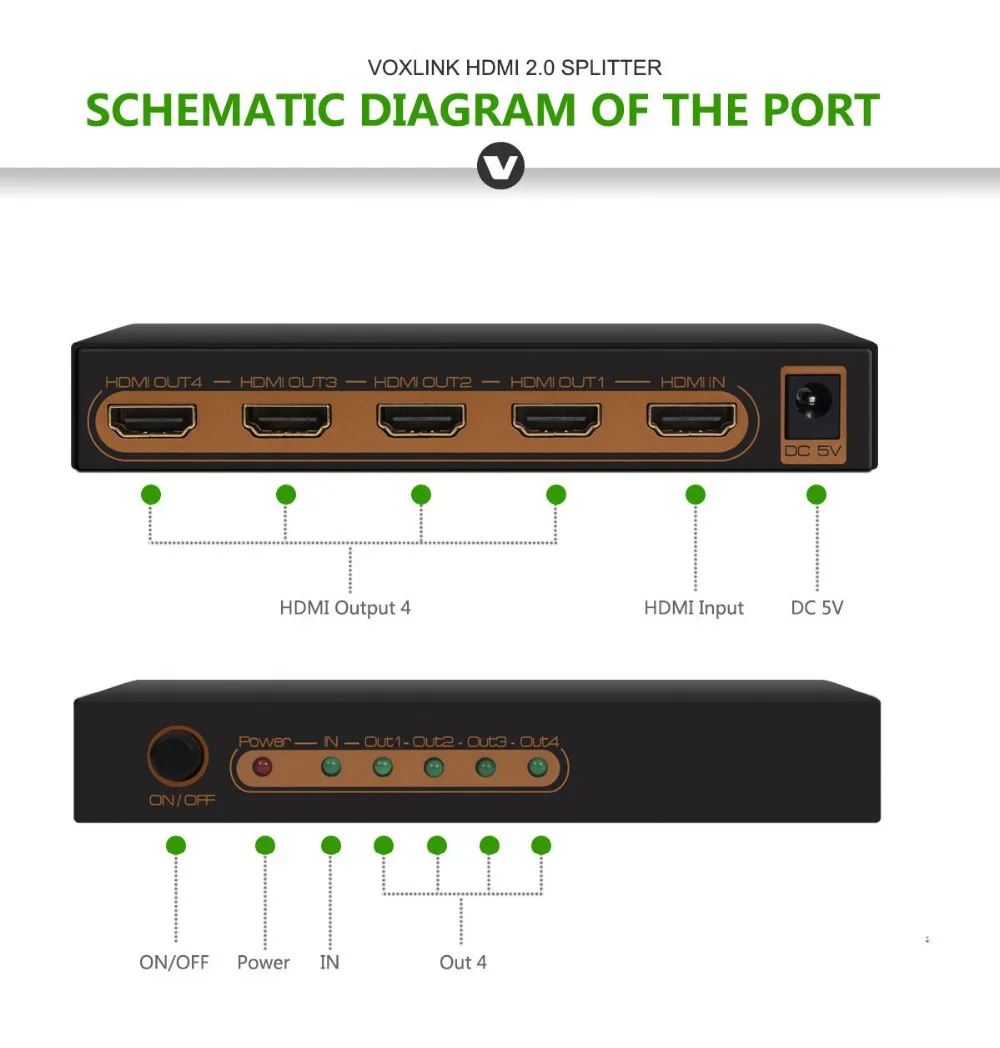 VOXLINK HDMI 2.0 SPLITTER

SCHEMATIC DIAGRAM OF THE PORT

V

HDMI OUT4 — HDMI OUT3 — HDMI OUT2 — HDMI OUT1 — HDMI IN

DC 5V

HDMI Output 4

HDMI Input

DC 5V

Power — IN — Out1 - Out2 - Out3 - Out4

ON / OFF

ON/OFF

Power

IN

Out 4