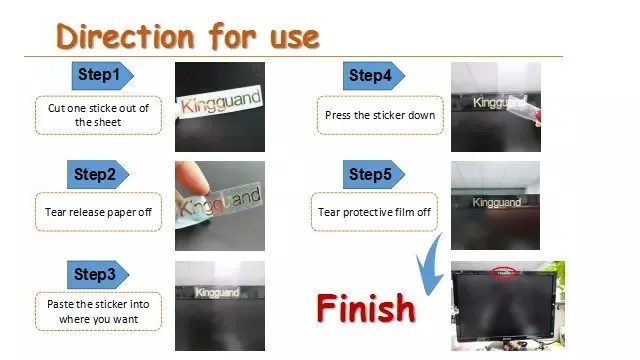 Direction for use

Step1

Cut one sticke out of the sheet

Kingguand

Step2

Tear release paper off

Kingguand

Step3

Paste the sticker into where you want

Kingguand

Step4

Press the sticker down

Kingguand

Step5

Tear protective film off

Kingguand

Finish