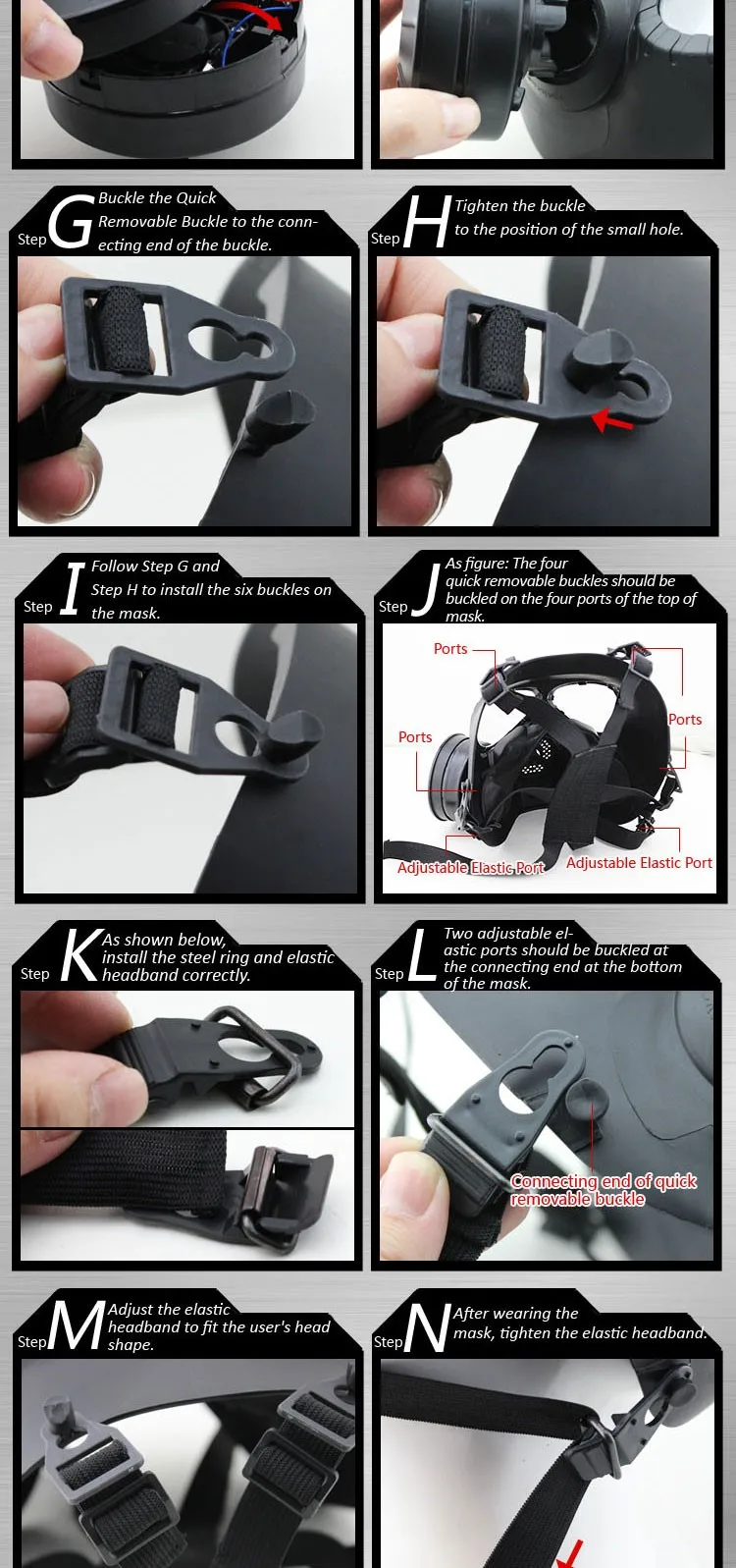 Step G Buckle the Quick Removable Buckle to the connecting end of the buckle.

Step H Tighten the buckle to the position of the small hole.

Step I Follow Step G and Step H to install the six buckles on the mask.

Step J As figure: The four quick removable buckles should be buckled on the four ports of the top of mask.

Ports

Ports

Ports

Adjustable Elastic Port

Adjustable Elastic Port

Step K As shown below, install the steel ring and elastic headband correctly.

Step L Two adjustable elastic ports should be buckled at the connecting end at the bottom of the mask.

Connecting end of quick removable buckle

Step M Adjust the elastic headband to fit the user's head shape.

Step N After wearing the mask, tighten the elastic headband.