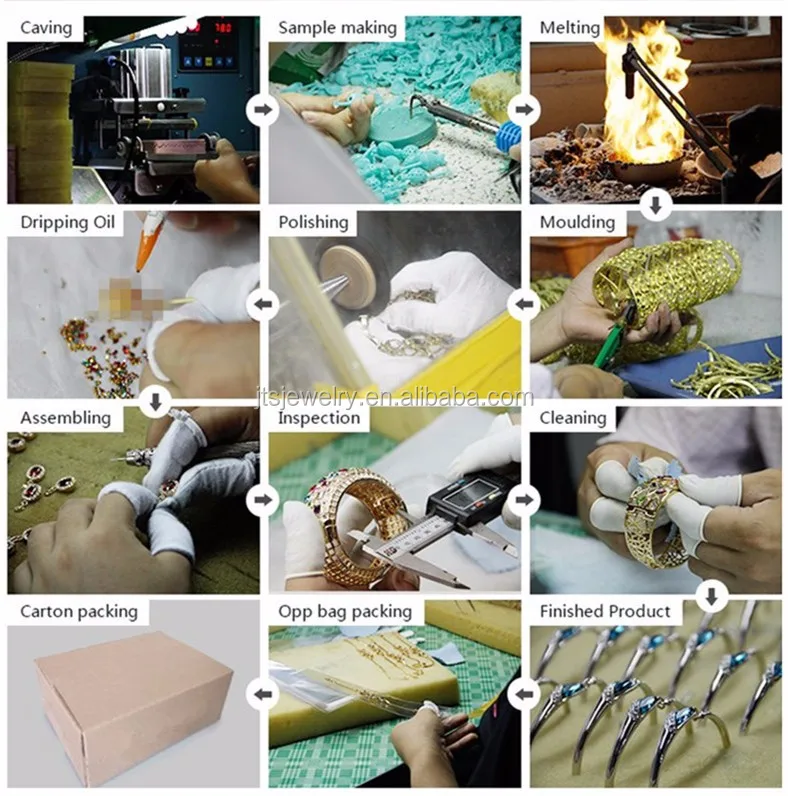 Caving

Sample making

Melting

Dripping Oil

Polishing

Moulding

jtsjewelry.en.alibaba.com

Assembling

Inspection

Cleaning

Carton packing

Opp bag packing

Finished Product