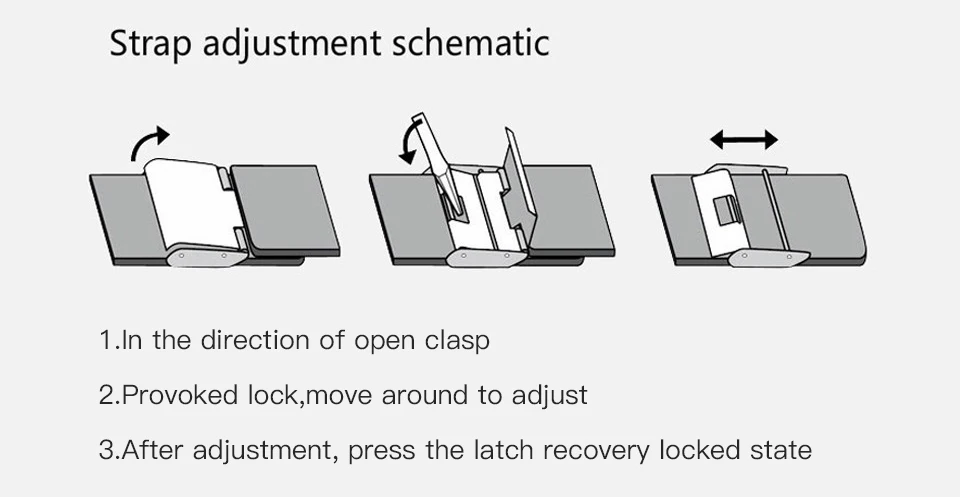 Strap adjustment schematic

1.In the direction of open clasp

2.Provoked lock,move around to adjust

3.After adjustment, press the latch recovery locked state