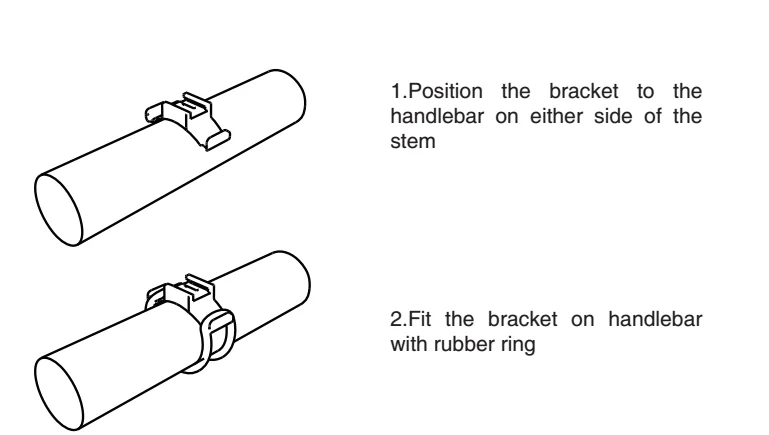 1.Position the bracket to the handlebar on either side of the stem

2.Fit the bracket on handlebar with rubber ring