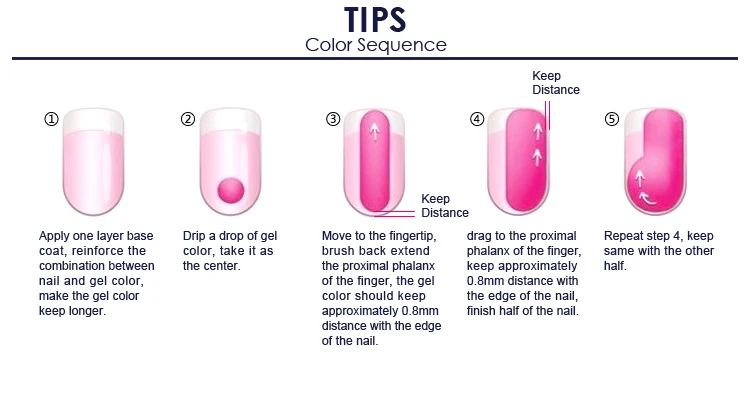 TIPS
Color Sequence

①

Apply one layer base coat, reinforce the combination between nail and gel color, make the gel color keep longer.

②

Drip a drop of gel color, take it as the center.

③

Keep Distance

Move to the fingertip, brush back extend the proximal phalanx of the finger, the gel color should keep approximately 0.8mm distance with the edge of the nail.

④

Keep Distance

drag to the proximal phalanx of the finger, keep approximately 0.8mm distance with the edge of the nail, finish half of the nail.

⑤

Repeat step 4, keep same with the other half.