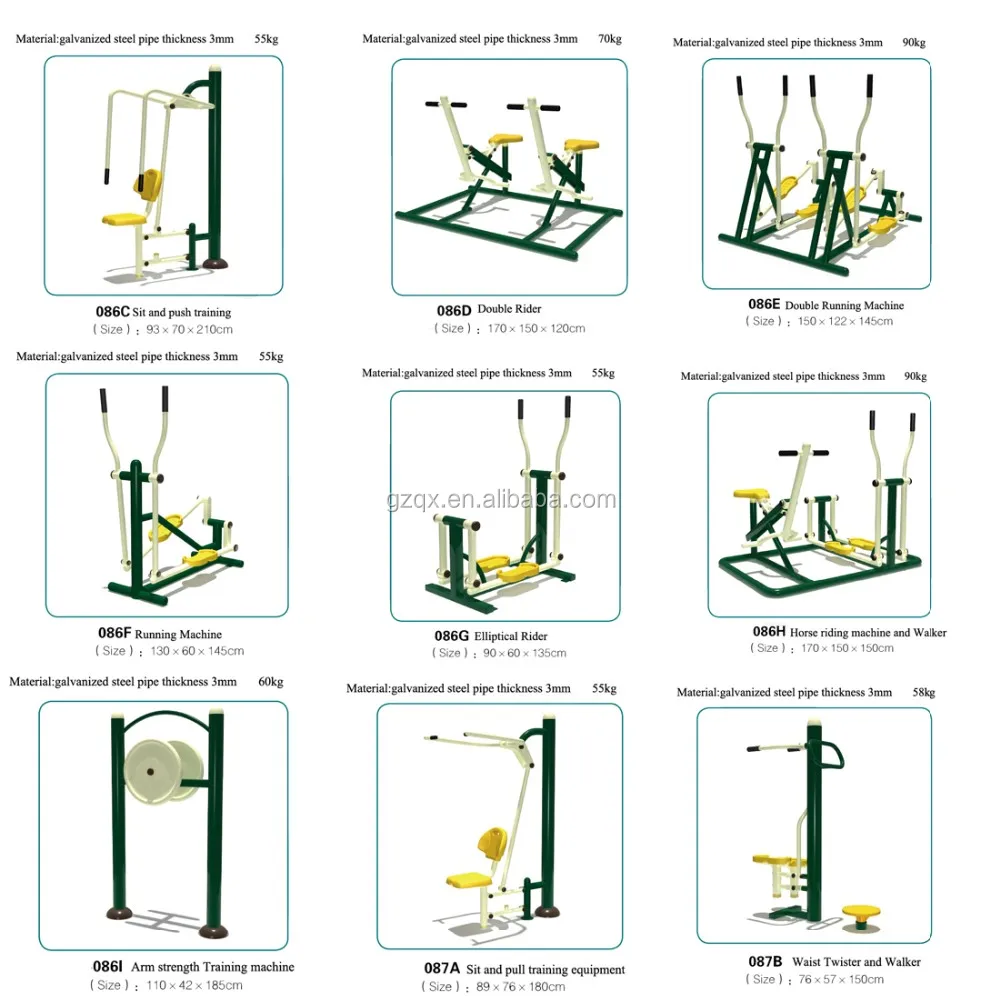 Material:galvanized steel pipe thickness 3mm 55kg

086C Sit and push training
( Size ) : 93 × 70 × 210cm

Material:galvanized steel pipe thickness 3mm 70kg

086D Double Rider
( Size ) : 170 × 150 × 120cm

Material:galvanized steel pipe thickness 3mm 90kg

086E Double Running Machine
( Size ) : 150 × 122 × 145cm

Material:galvanized steel pipe thickness 3mm 55kg

086F Running Machine
( Size ) : 130 × 60 × 145cm

Material:galvanized steel pipe thickness 3mm 55kg

gzqx.en.alibaba.com

086G Elliptical Rider
( Size ) : 90 × 60 × 135cm

Material:galvanized steel pipe thickness 3mm 90kg

086H Horse riding machine and Walker
( Size ) : 170 × 150 × 150cm

Material:galvanized steel pipe thickness 3mm 60kg

086I Arm strength Training machine
( Size ) : 110 × 42 × 185cm

Material:galvanized steel pipe thickness 3mm 55kg

087A Sit and pull training equipment
( Size ) : 89 × 76 × 180cm

Material:galvanized steel pipe thickness 3mm 58kg

087B Waist Twister and Walker
( Size ) : 76 × 57 × 150cm