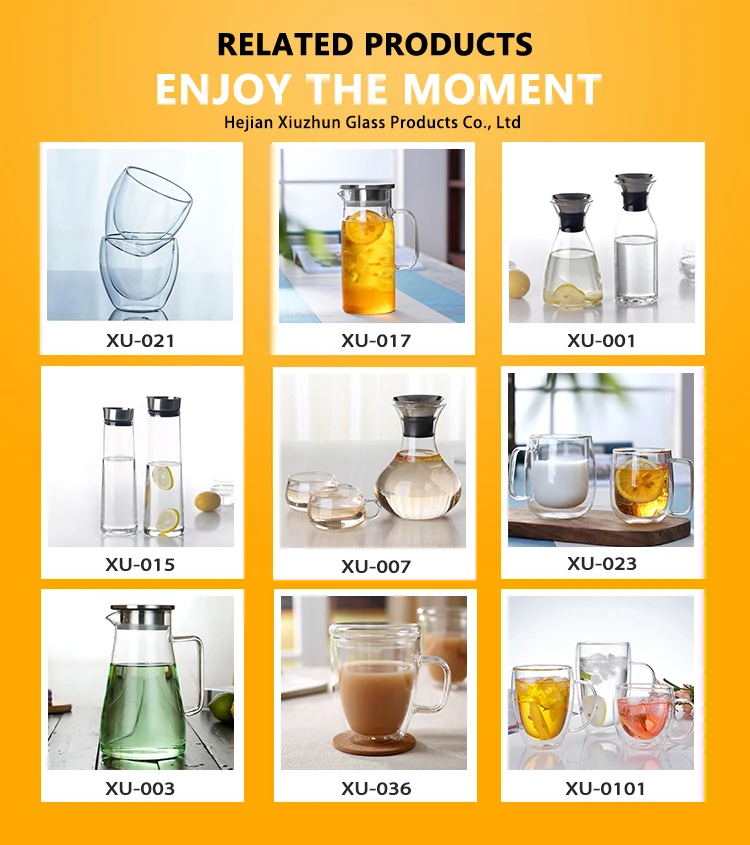 RELATED PRODUCTS
ENJOY THE MOMENT
Hejian Xiuzhun Glass Products Co., Ltd

XU-021

XU-017

XU-001

XU-015

XU-007

XU-023

XU-003

XU-036

XU-0101