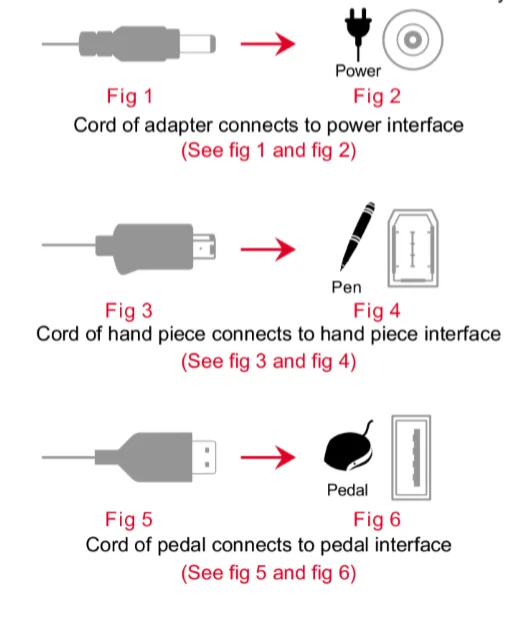 Power

Fig 1 Fig 2

Cord of adapter connects to power interface
(See fig 1 and fig 2)

Pen

Fig 3 Fig 4

Cord of hand piece connects to hand piece interface
(See fig 3 and fig 4)

Pedal

Fig 5 Fig 6

Cord of pedal connects to pedal interface
(See fig 5 and fig 6)