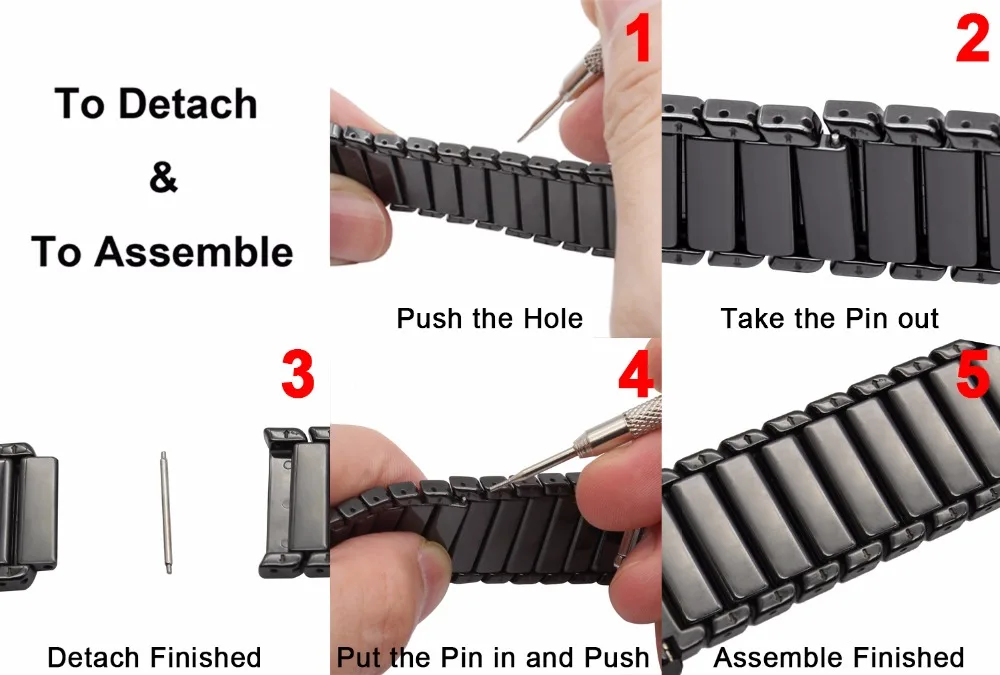 To Detach
&
To Assemble

1
Push the Hole

2
Take the Pin out

3
Detach Finished

4
Put the Pin in and Push

5
Assemble Finished