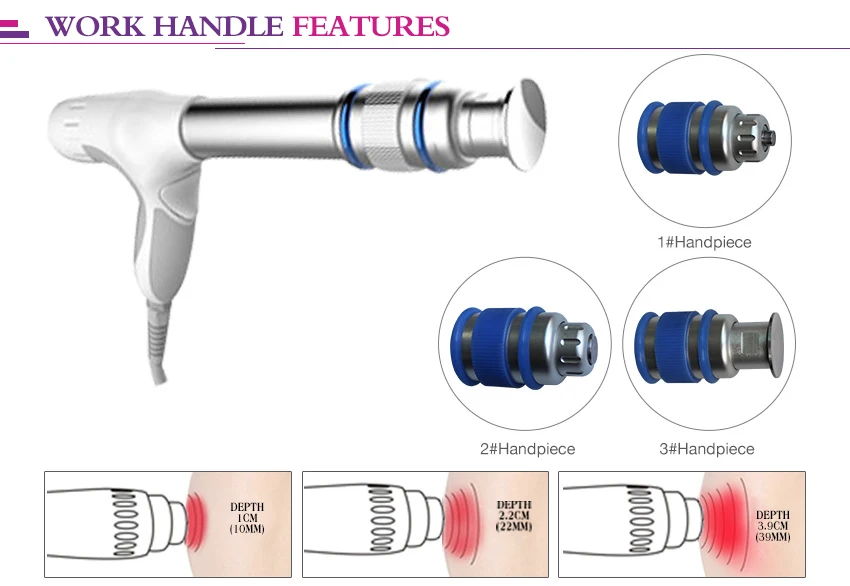 WORK HANDLE FEATURES

1#Handpiece

2#Handpiece

3#Handpiece

DEPTH 1CM (10MM)

DEPTH 2.2CM (22MM)

DEPTH 3.9CM (39MM)