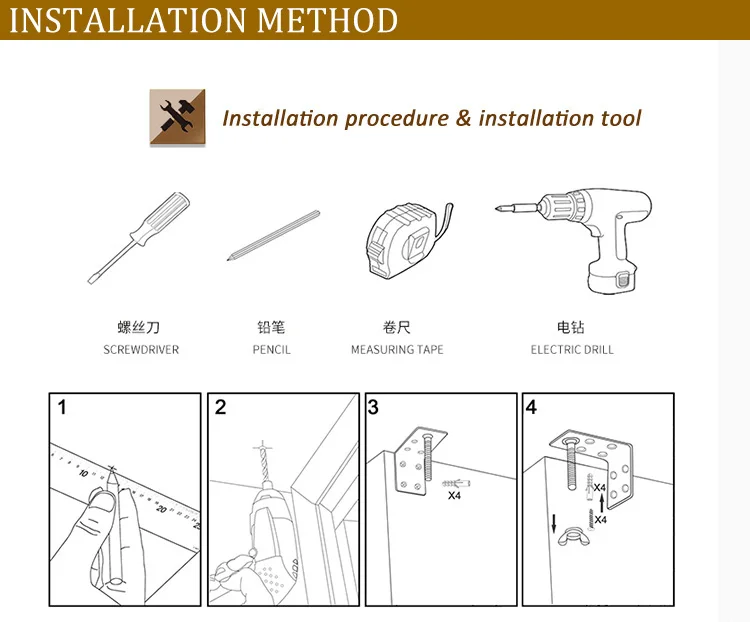 INSTALLATION METHOD

Installation procedure & installation tool

螺丝刀
SCREWDRIVER

铅笔
PENCIL

卷尺
MEASURING TAPE

电钻
ELECTRIC DRILL

1

10

20

25

2

3

X4

4

X4

X4