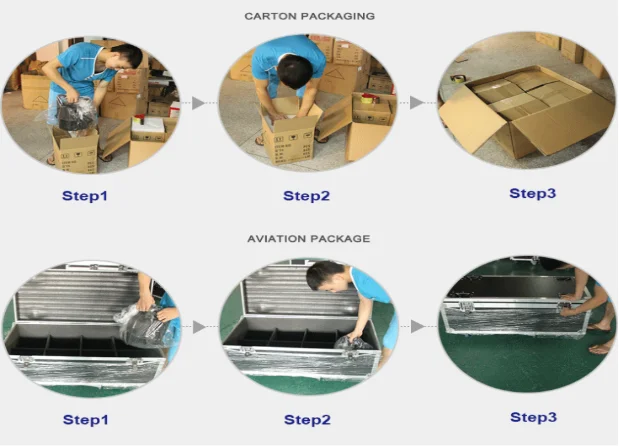 CARTON PACKAGING

Step1

Step2

Step3

AVIATION PACKAGE

Step1

Step2

Step3