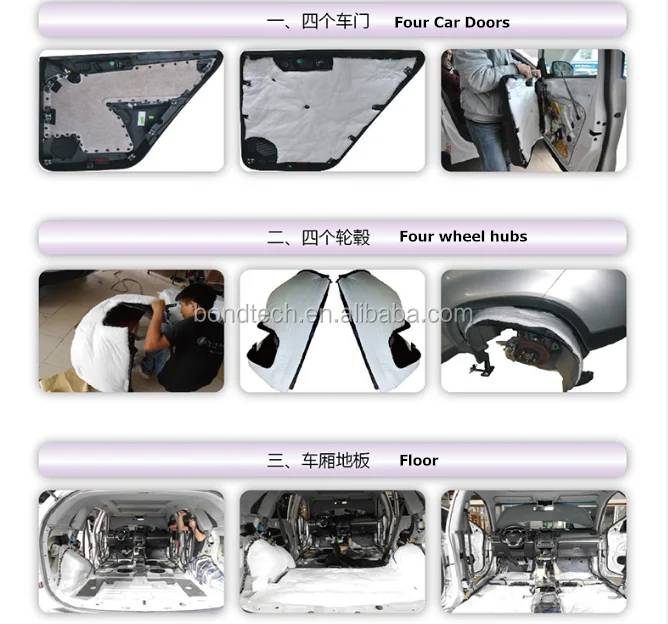 一、四个车门 Four Car Doors

二、四个轮毂 Four wheel hubs

bondtech.en.alibaba.com

三、车厢地板 Floor