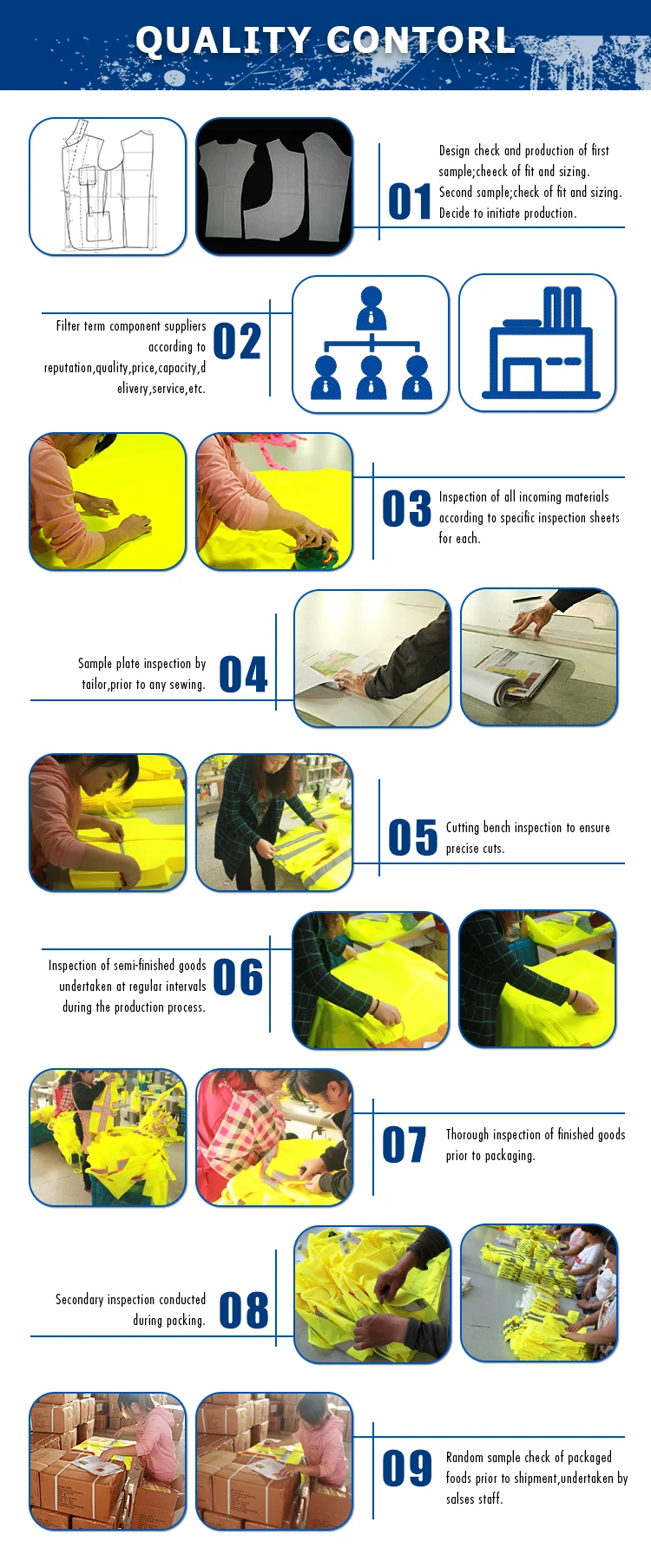 QUALITY CONTORL

01 Design check and production of first sample;cheeck of fit and sizing. Second sample;check of fit and sizing. Decide to initiate production.

Filter term component suppliers according to reputation,quality,price,capacity,delivery,service,etc. 02

03 Inspection of all incoming materials according to specific inspection sheets for each.

Sample plate inspection by tailor,prior to any sewing. 04

05 Cutting bench inspection to ensure precise cuts.

Inspection of semi-finished goods undertaken at regular intervals during the production process. 06

07 Thorough inspection of finished goods prior to packaging.

Secondary inspection conducted during packing. 08

09 Random sample check of packaged foods prior to shipment,undertaken by salses staff.