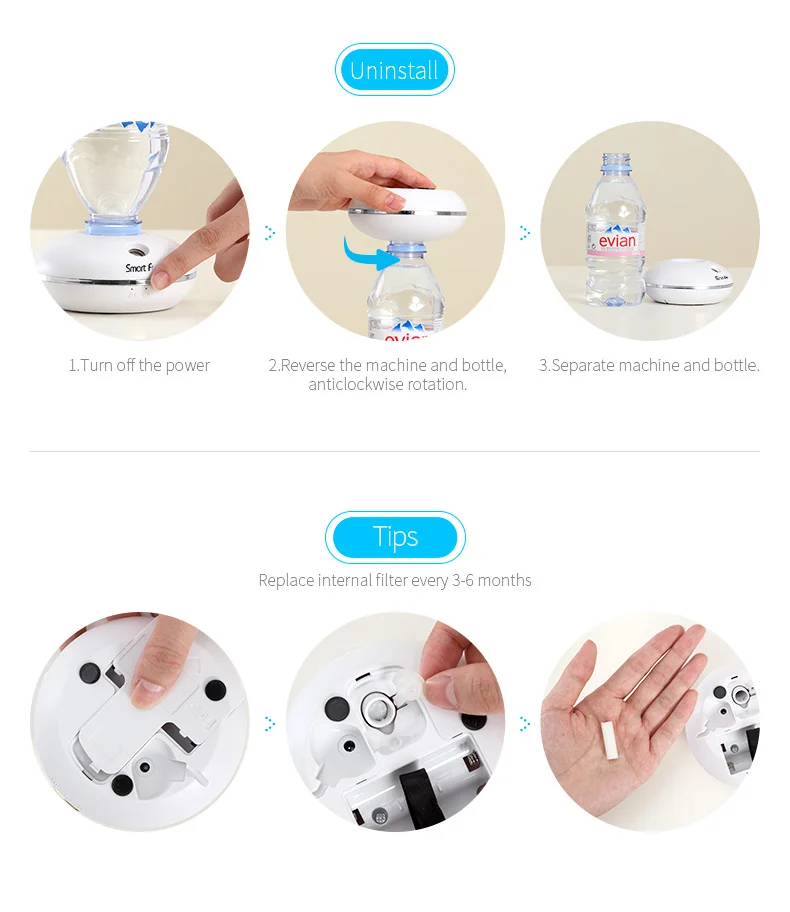 Uninstall

Smart F

evian

evian

1.Turn off the power

2.Reverse the machine and bottle, anticlockwise rotation.

3.Separate machine and bottle.

Tips

Replace internal filter every 3-6 months