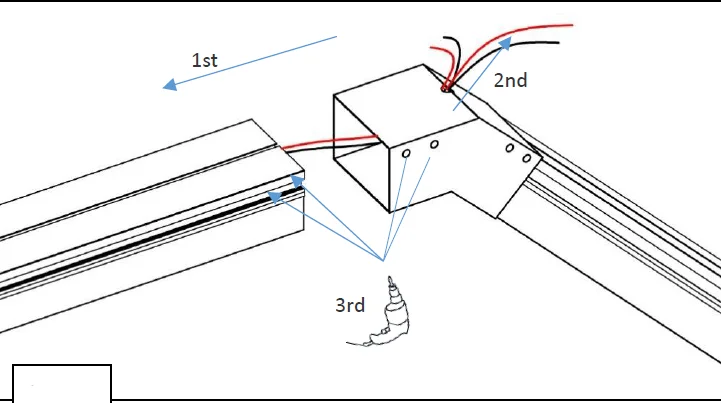 1st

2nd

3rd