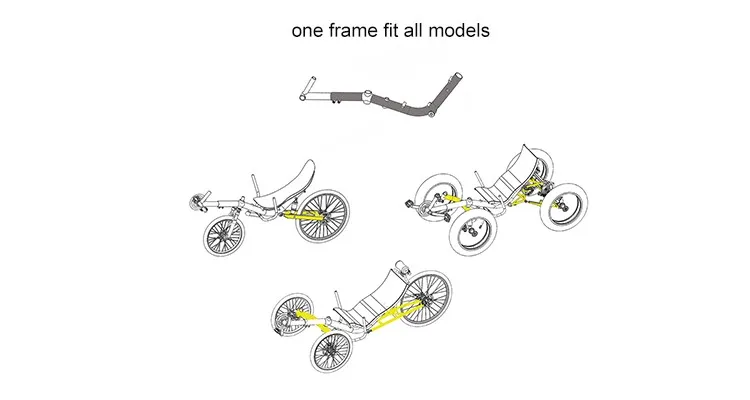 one frame fit all models