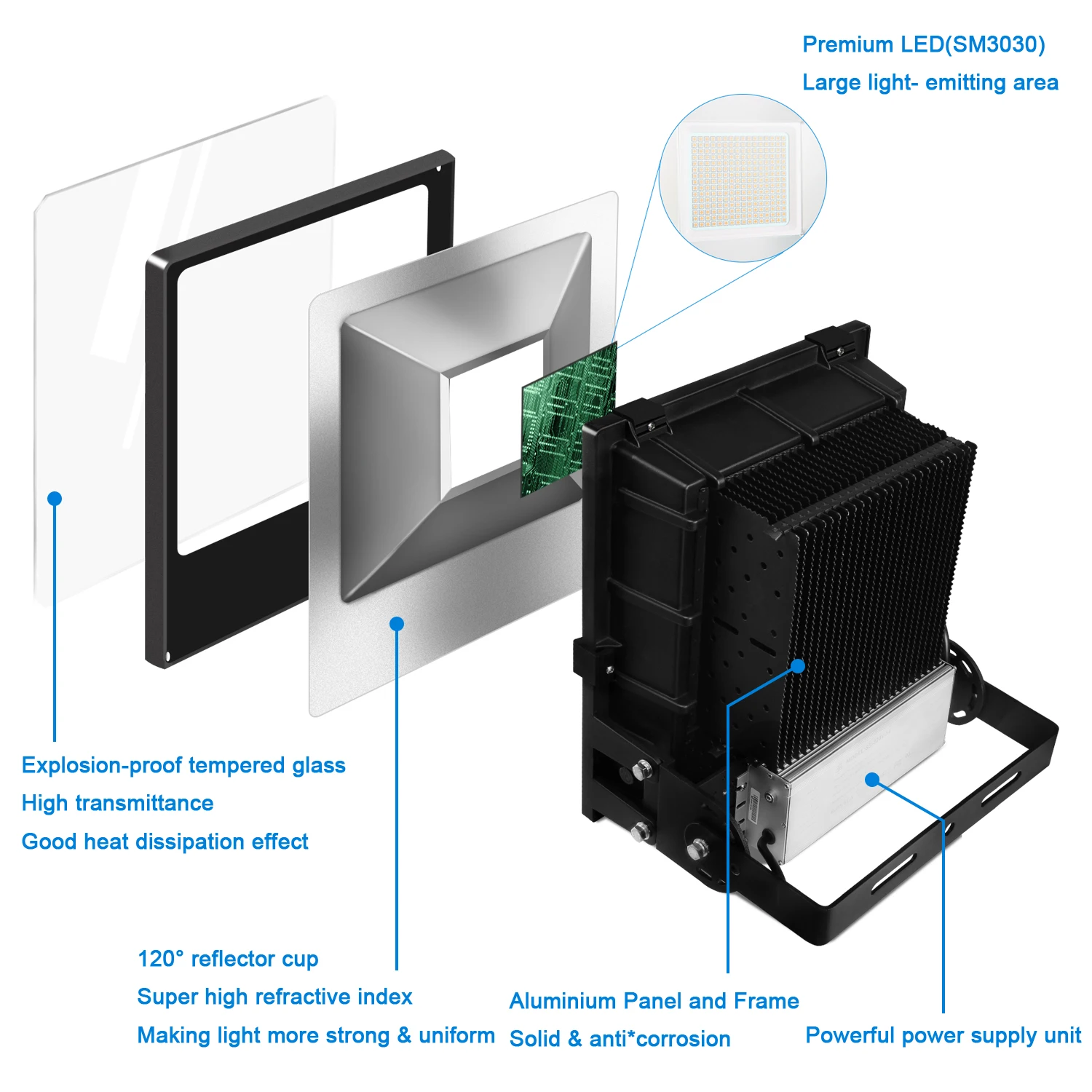 Premium LED(SM3030)
Large light- emitting area

Explosion-proof tempered glass
High transmittance
Good heat dissipation effect

120° reflector cup
Super high refractive index
Making light more strong & uniform

Aluminium Panel and Frame
Solid & anti*corrosion

Powerful power supply unit