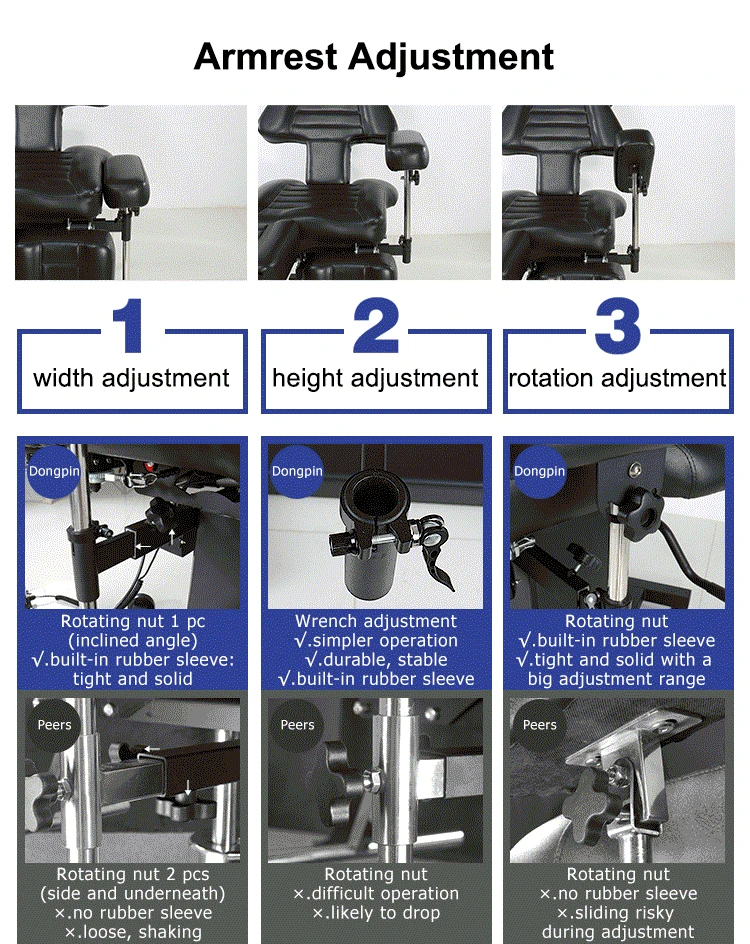 Armrest Adjustment

1
width adjustment

2
height adjustment

3
rotation adjustment

Dongpin
Rotating nut 1 pc
(inclined angle)
√.built-in rubber sleeve: tight and solid

Dongpin
Wrench adjustment
√.simpler operation
√.durable, stable
√.built-in rubber sleeve

Dongpin
Rotating nut
√.built-in rubber sleeve
√.tight and solid with a big adjustment range

Peers
Rotating nut 2 pcs
(side and underneath)
×.no rubber sleeve
×.loose, shaking

Peers
Rotating nut
×.difficult operation
×.likely to drop

Peers
Rotating nut
×.no rubber sleeve
×.sliding risky during adjustment