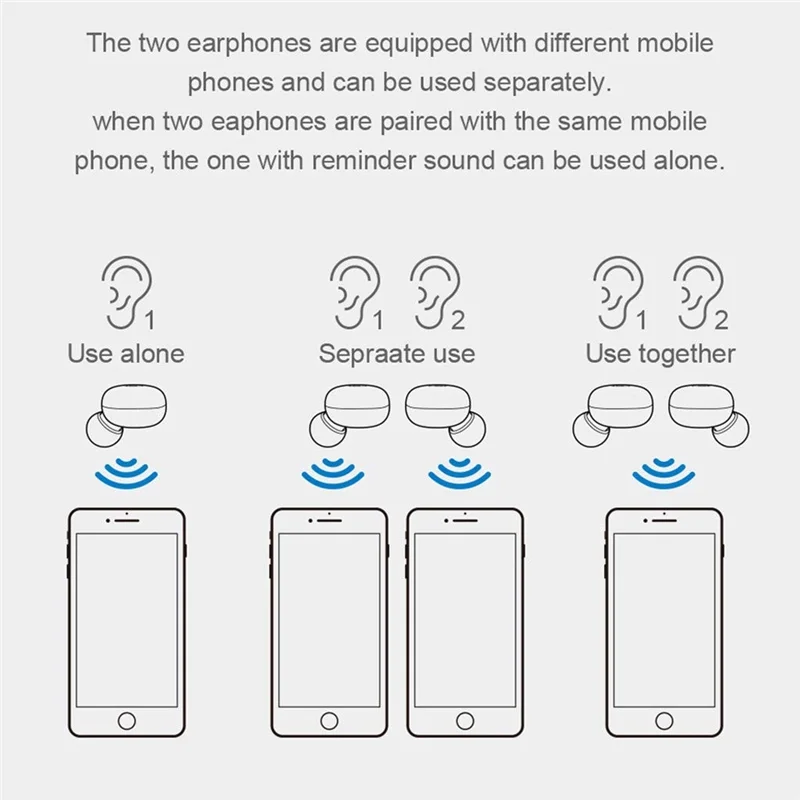 The two earphones are equipped with different mobile phones and can be used separately.
when two eaphones are paired with the same mobile phone, the one with reminder sound can be used alone.

1
Use alone

1 2
Sepraate use

1 2
Use together