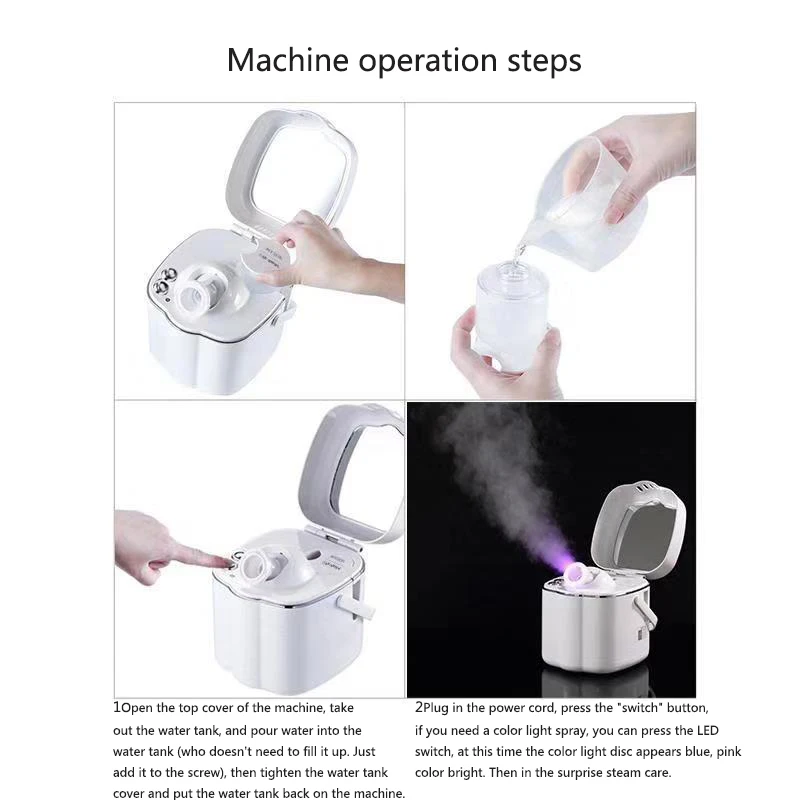 Machine operation steps

1Open the top cover of the machine, take out the water tank, and pour water into the water tank (who doesn't need to fill it up. Just add it to the screw), then tighten the water tank cover and put the water tank back on the machine.

2Plug in the power cord, press the "switch" button, if you need a color light spray, you can press the LED switch, at this time the color light disc appears blue, pink color bright. Then in the surprise steam care.