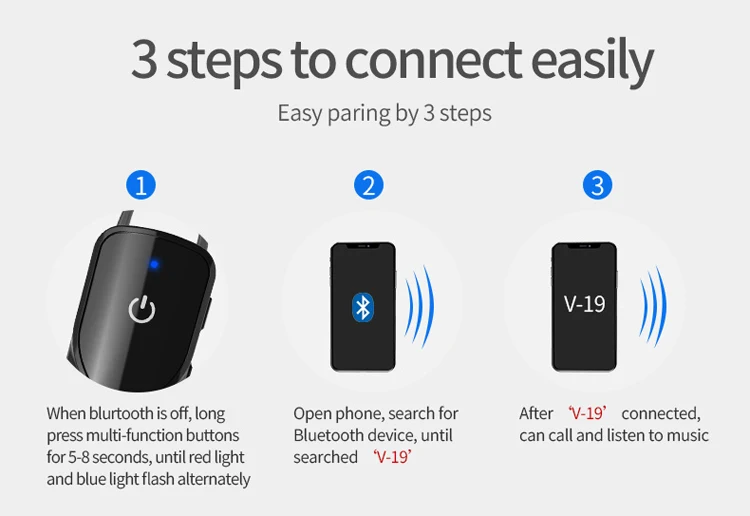 3 steps to connect easily

Easy paring by 3 steps

1

When blurtooth is off, long press multi-function buttons for 5-8 seconds, until red light and blue light flash alternately

2

Open phone, search for Bluetooth device, until searched ‘V-19’

3

V-19

After ‘V-19’ connected, can call and listen to music