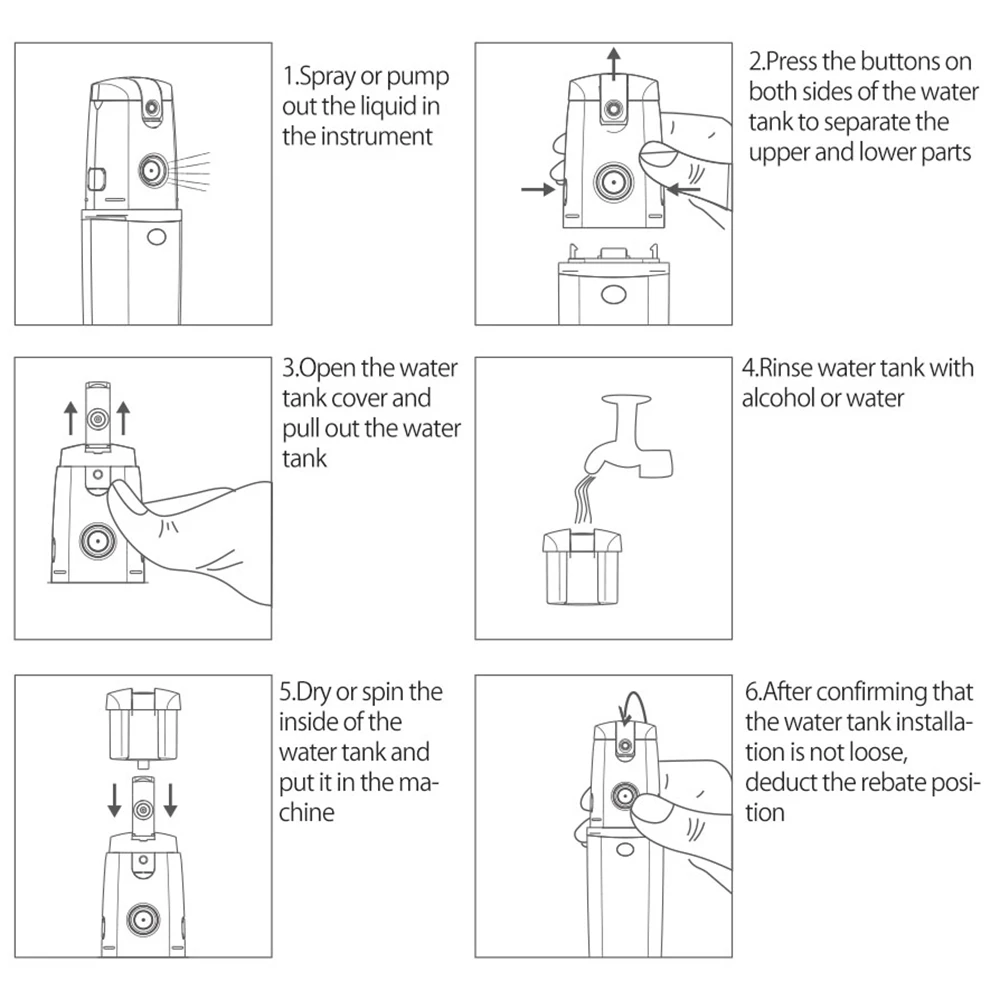 1.Spray or pump out the liquid in the instrument

2.Press the buttons on both sides of the water tank to separate the upper and lower parts

3.Open the water tank cover and pull out the water tank

4.Rinse water tank with alcohol or water

5.Dry or spin the inside of the water tank and put it in the machine

6.After confirming that the water tank installation is not loose, deduct the rebate position