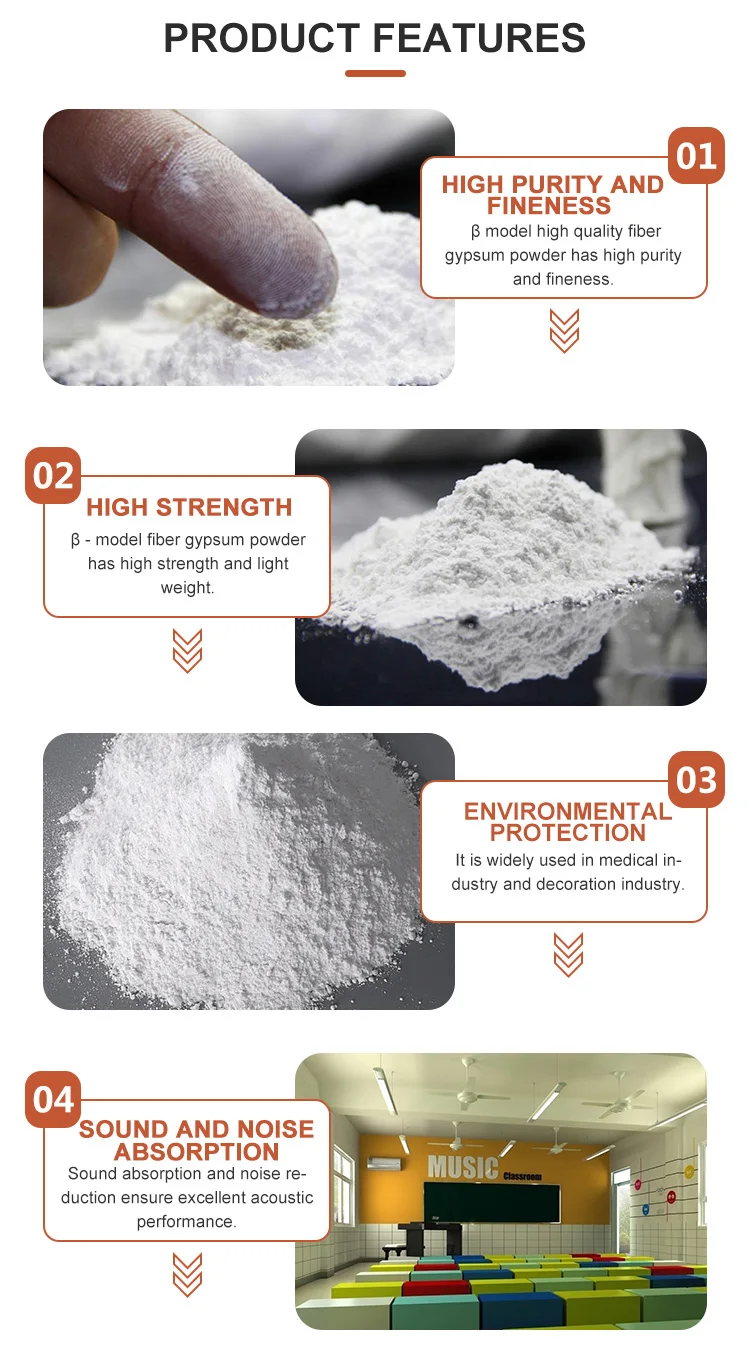 PRODUCT FEATURES

01

HIGH PURITY AND FINENESS

β model high quality fiber gypsum powder has high purity and fineness.

02

HIGH STRENGTH

β - model fiber gypsum powder has high strength and light weight.

03

ENVIRONMENTAL PROTECTION

It is widely used in medical industry and decoration industry.

04

SOUND AND NOISE ABSORPTION

Sound absorption and noise reduction ensure excellent acoustic performance.

MUSIC Classroom