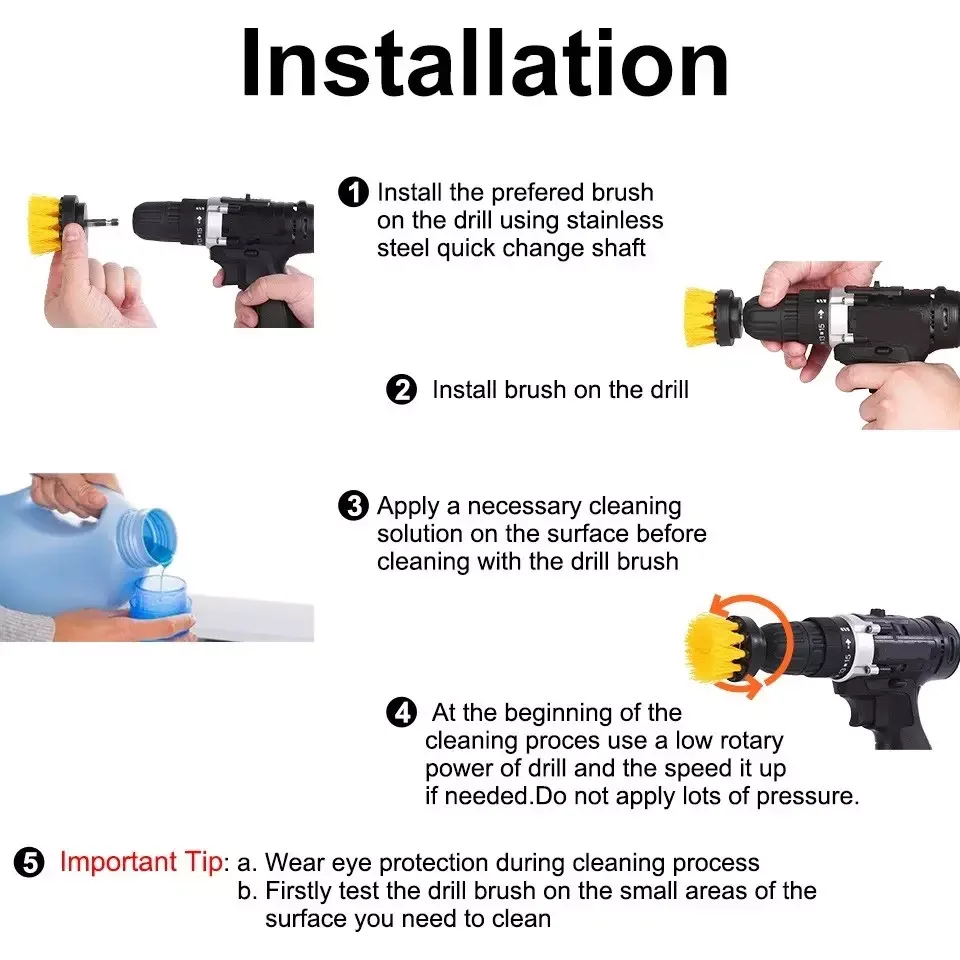 Installation

1 Install the prefered brush on the drill using stainless steel quick change shaft

2 Install brush on the drill

3 Apply a necessary cleaning solution on the surface before cleaning with the drill brush

4 At the beginning of the cleaning proces use a low rotary power of drill and the speed it up if needed.Do not apply lots of pressure.

5 Important Tip: a. Wear eye protection during cleaning process
b. Firstly test the drill brush on the small areas of the surface you need to clean