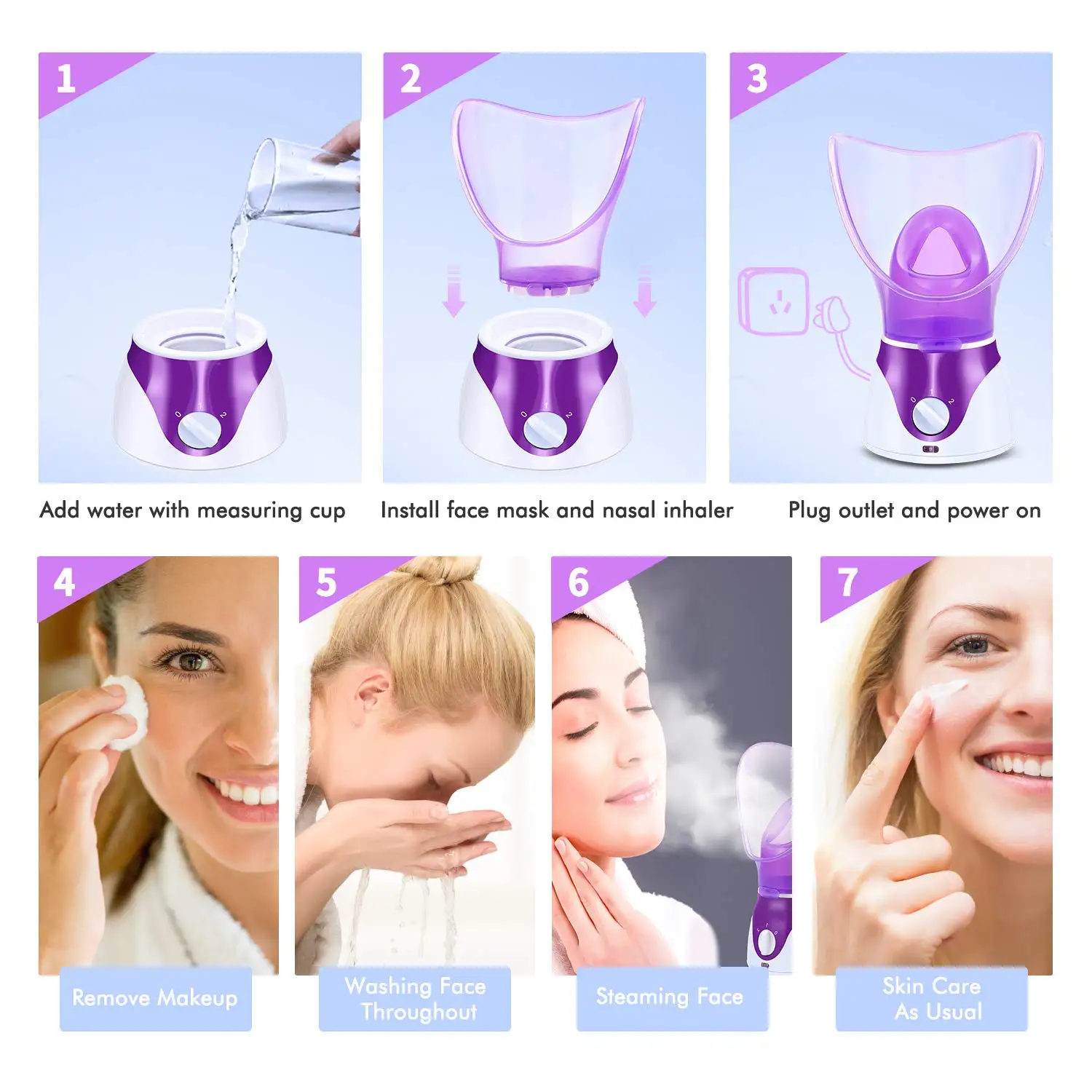 1

0 1 2

Add water with measuring cup

2

0 1 2

Install face mask and nasal inhaler

3

0 1 2

Plug outlet and power on

4

Remove Makeup

5

Washing Face Throughout

6

Steaming Face

7

Skin Care As Usual