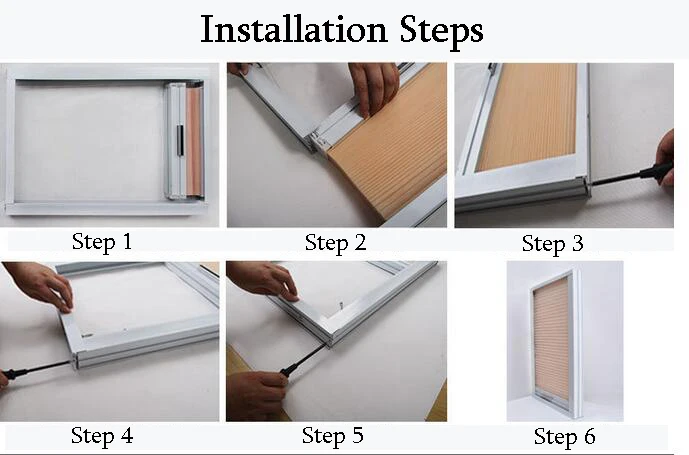 Installation Steps

Step 1

Step 2

Step 3

Step 4

Step 5

Step 6