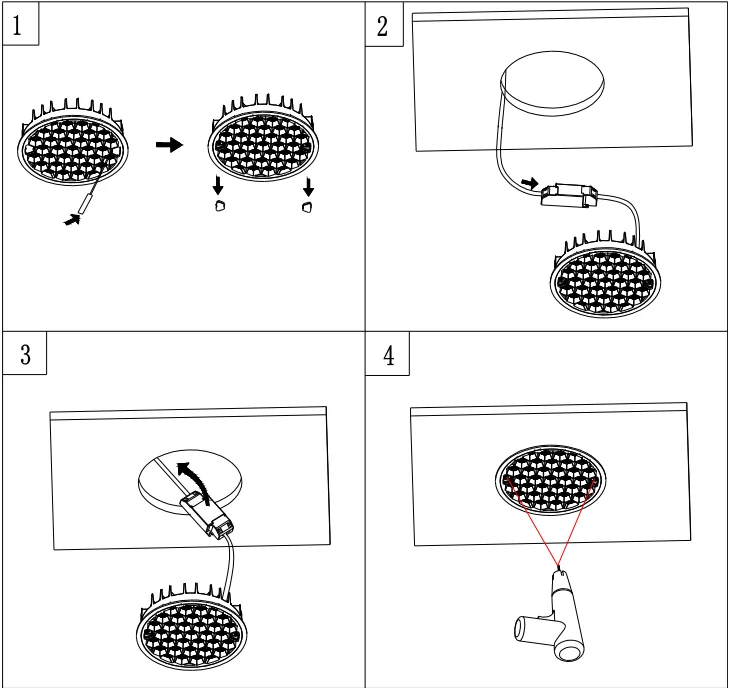 1

2

3

4