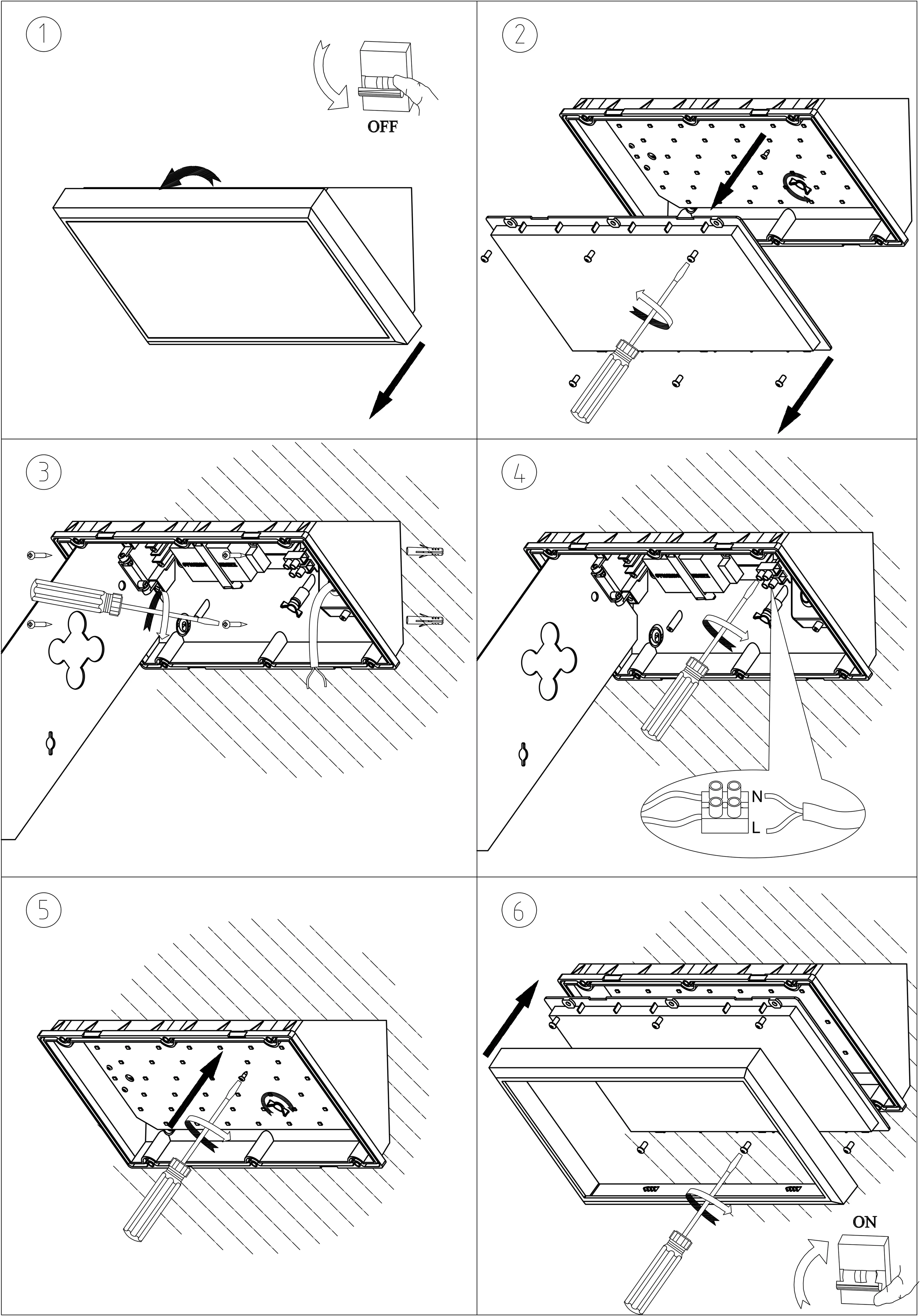 1

OFF

2

3

4

N

L

5

6

ON