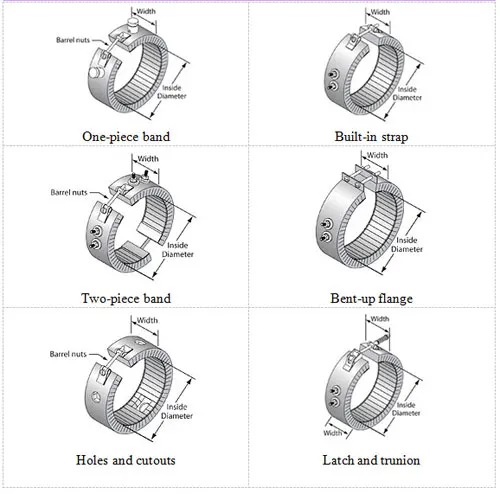 Width
Barrel nuts
Inside Diameter
One-piece band

Width
Inside Diameter
Built-in strap

Width
Barrel nuts
Inside Diameter
Two-piece band

Width
Inside Diameter
Bent-up flange

Width
Barrel nuts
Inside Diameter
Holes and cutouts

Width
Inside Diameter
Width
Latch and trunion