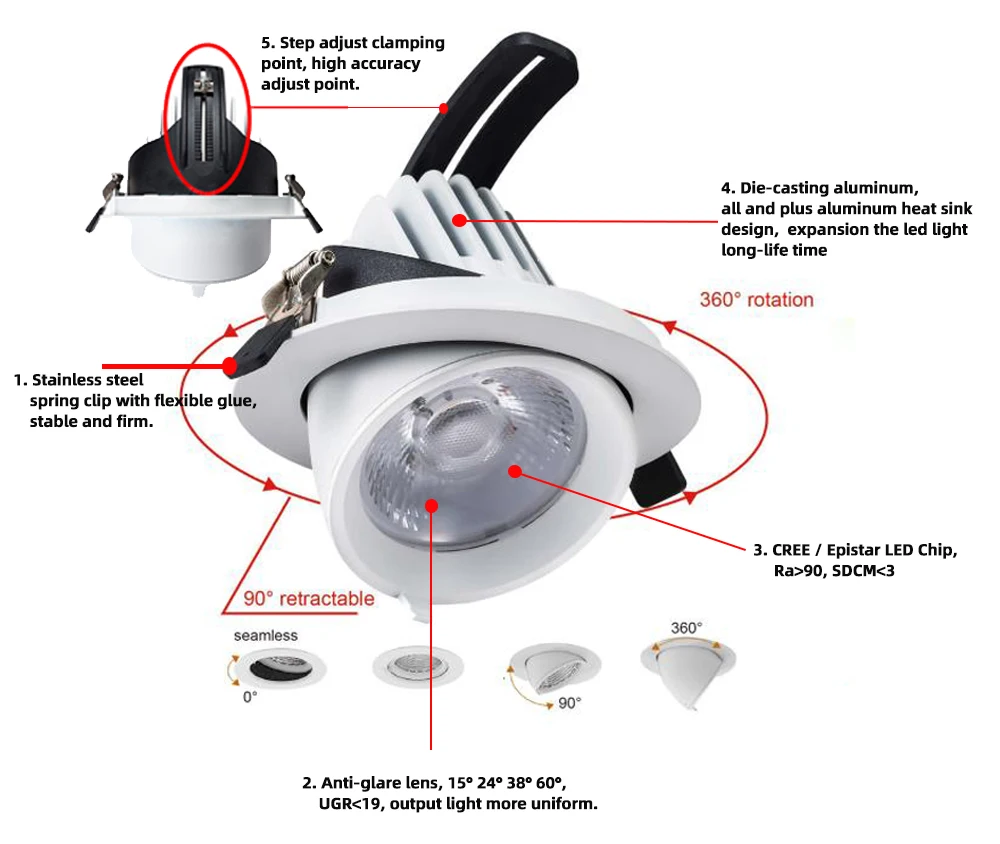 5. Step adjust clamping point, high accuracy adjust point.

4. Die-casting aluminum, all and plus aluminum heat sink design, expansion the led light long-life time

360° rotation

1. Stainless steel spring clip with flexible glue, stable and firm.

3. CREE / Epistar LED Chip, Ra>90, SDCM<3

90° retractable

seamless

0°

90°

360°

2. Anti-glare lens, 15° 24° 38° 60°, UGR<19, output light more uniform.