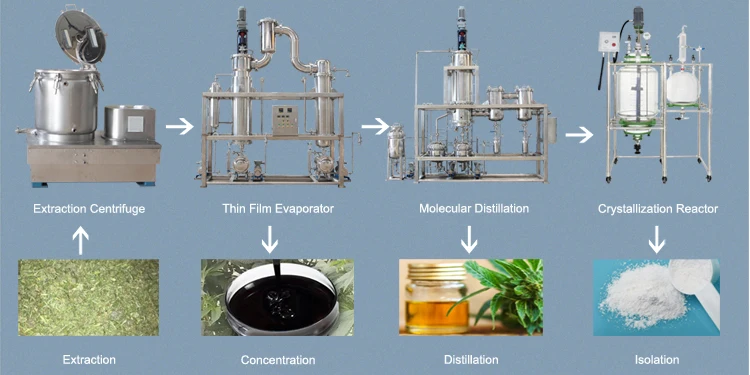 Extraction Centrifuge

Thin Film Evaporator

Molecular Distillation

Crystallization Reactor

Extraction

Concentration

Distillation

Isolation