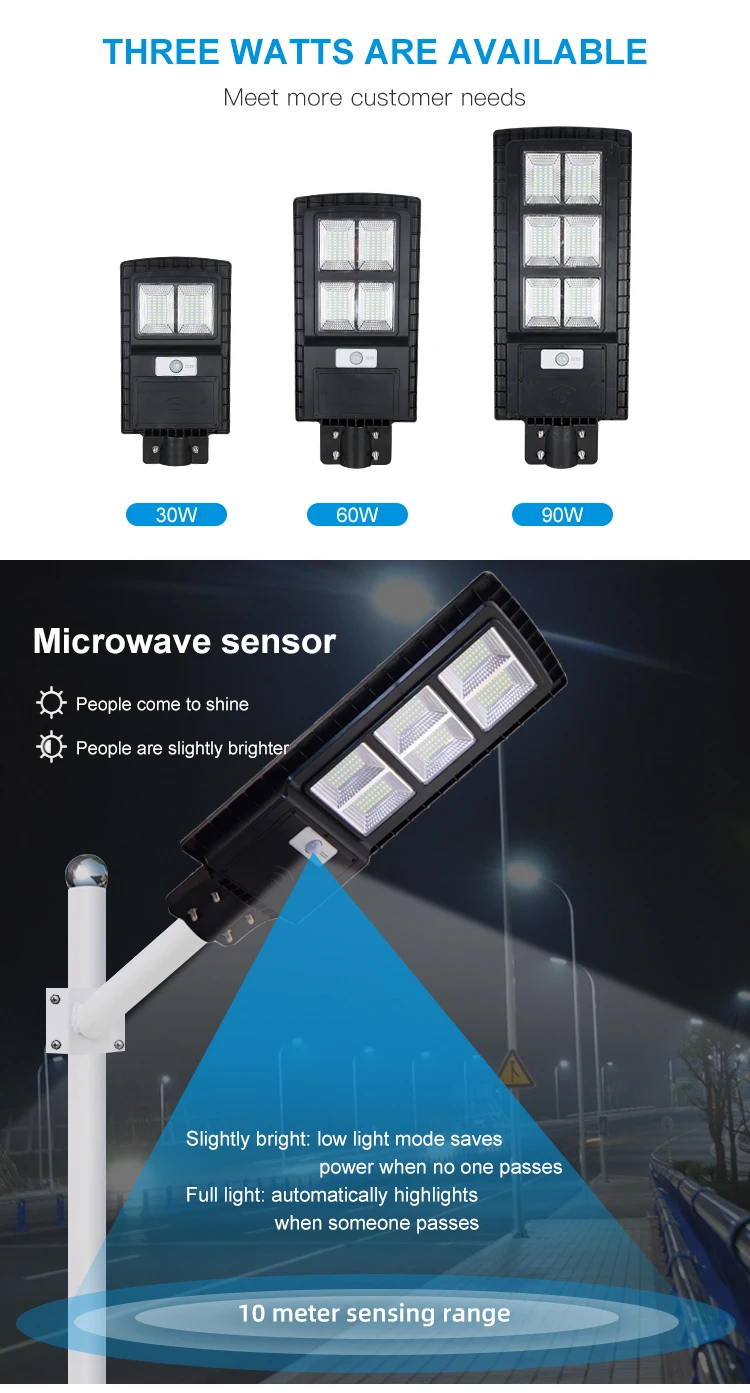 THREE WATTS ARE AVAILABLE

Meet more customer needs

30W

60W

90W

Microwave sensor

People come to shine

People are slightly brighter

Slightly bright: low light mode saves power when no one passes

Full light: automatically highlights when someone passes

10 meter sensing range