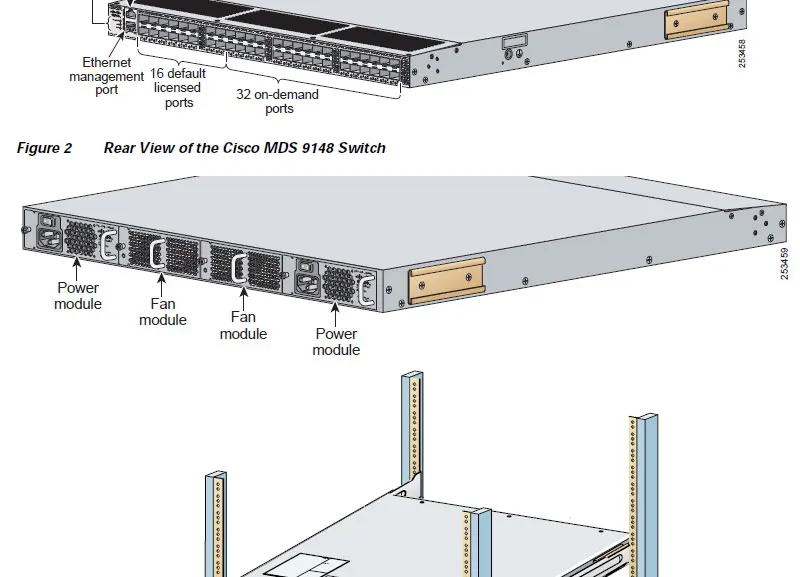 Ethernet management port

16 default licensed ports

32 on-demand ports

253458

Figure 2 Rear View of the Cisco MDS 9148 Switch

Power module

Fan module

Fan module

Power module

253459