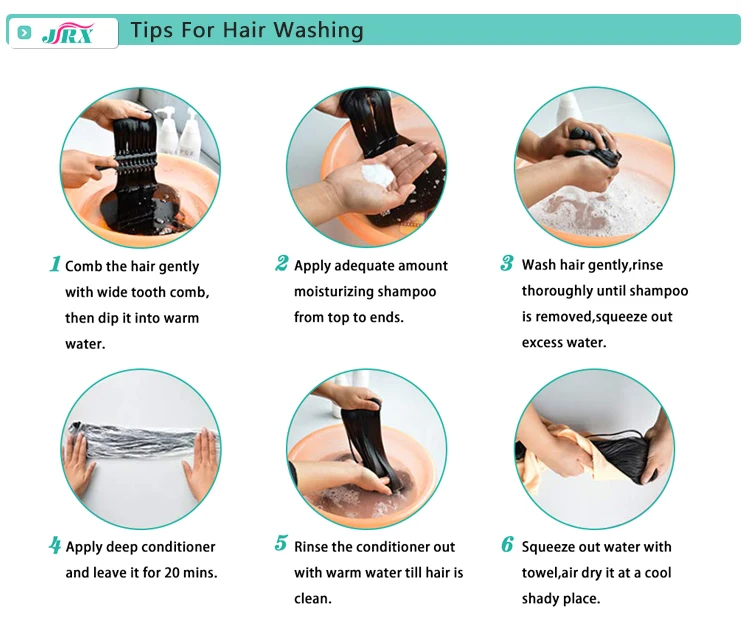 JRX Tips For Hair Washing

1 Comb the hair gently with wide tooth comb, then dip it into warm water.

2 Apply adequate amount moisturizing shampoo from top to ends.

3 Wash hair gently,rinse thoroughly until shampoo is removed,squeeze out excess water.

4 Apply deep conditioner and leave it for 20 mins.

5 Rinse the conditioner out with warm water till hair is clean.

6 Squeeze out water with towel,air dry it at a cool shady place.