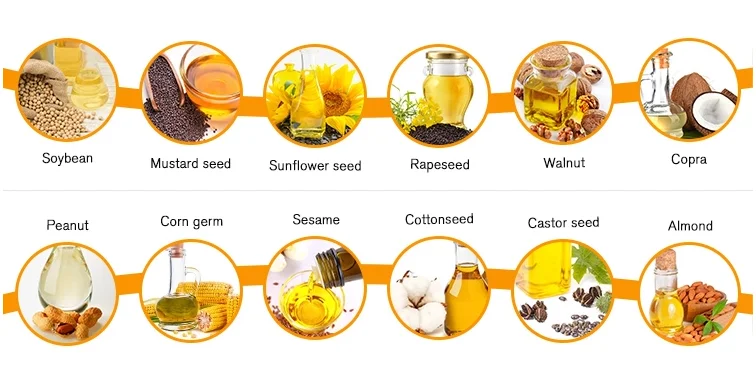 Soybean

Mustard seed

Sunflower seed

Rapeseed

Walnut

Copra

Peanut

Corn germ

Sesame

Cottonseed

Castor seed

Almond