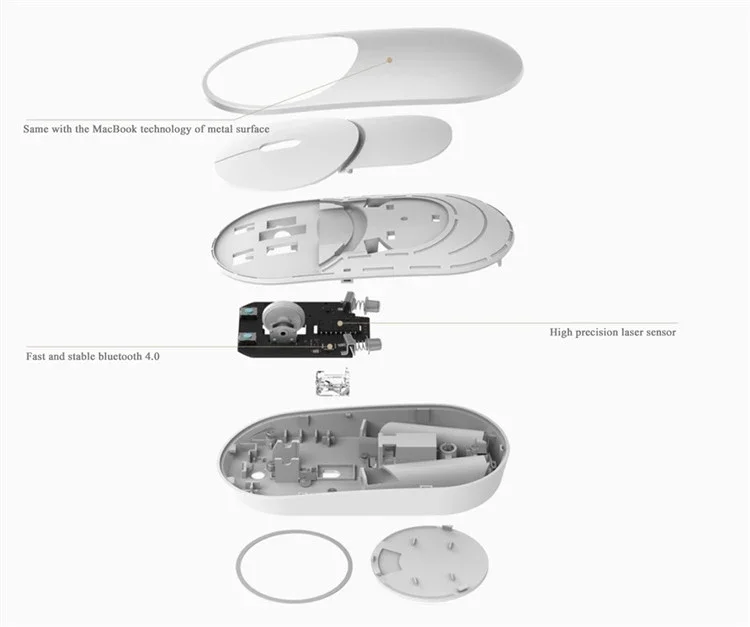 Same with the MacBook technology of metal surface

High precision laser sensor

Fast and stable bluetooth 4.0