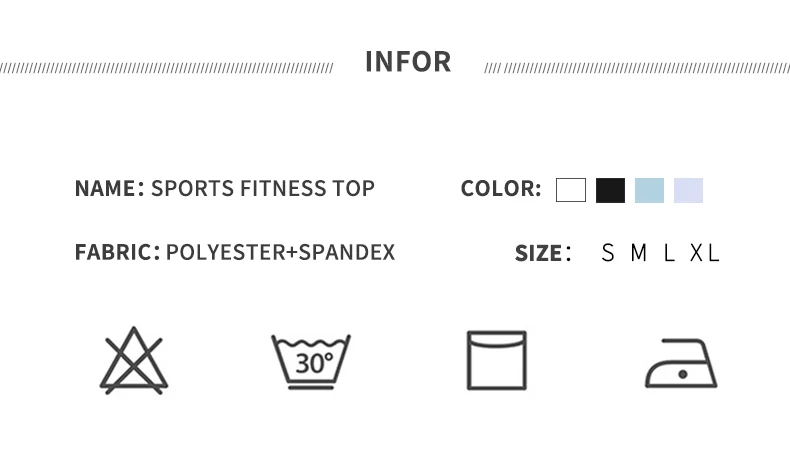 INFOR

NAME: SPORTS FITNESS TOP

COLOR:

FABRIC: POLYESTER+SPANDEX

SIZE: S M L XL

30°