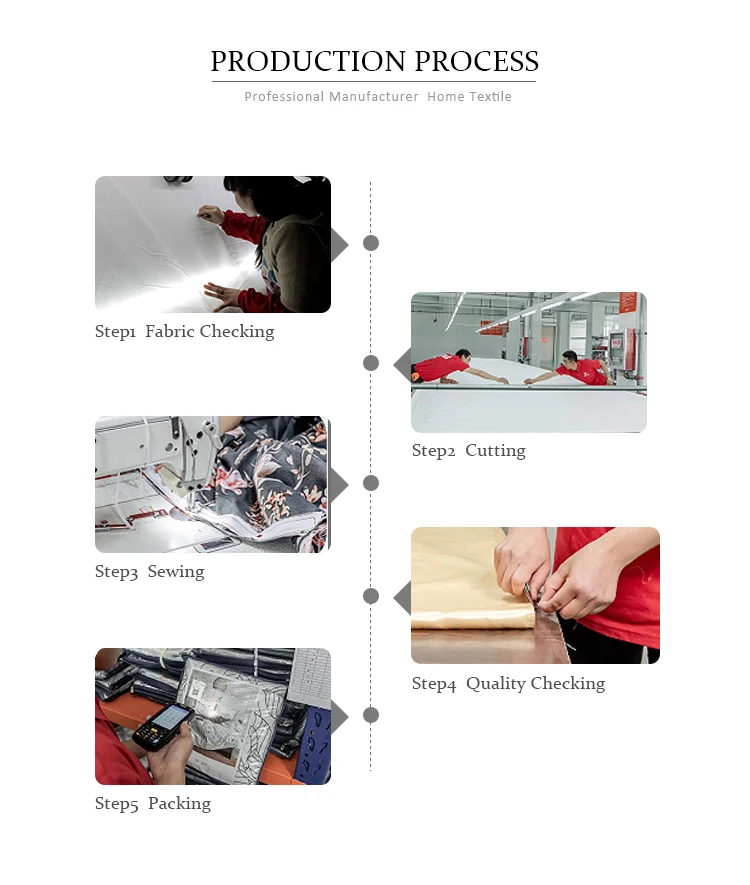 PRODUCTION PROCESS

Professional Manufacturer Home Textile

Step1 Fabric Checking

Step2 Cutting

Step3 Sewing

Step4 Quality Checking

Step5 Packing