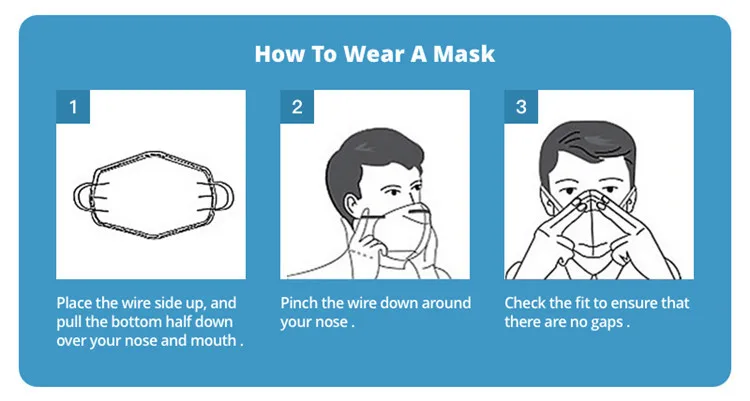 How To Wear A Mask

1

Place the wire side up, and pull the bottom half down over your nose and mouth .

2

Pinch the wire down around your nose .

3

Check the fit to ensure that there are no gaps .