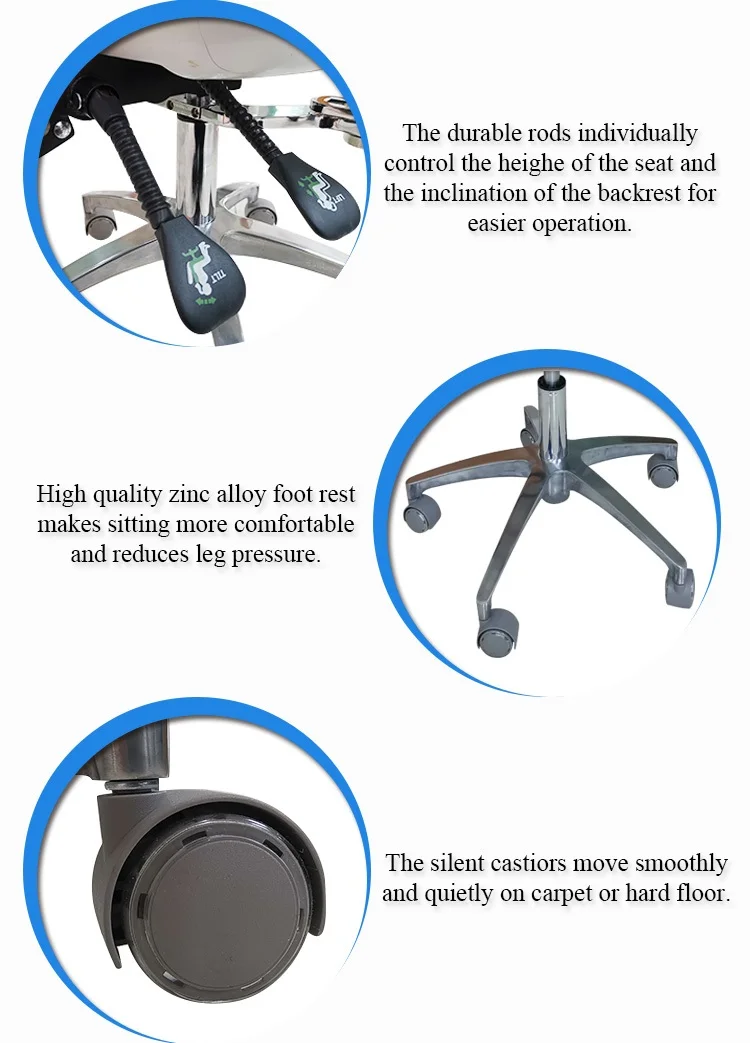 TILT

LIFT

The durable rods individually control the heighe of the seat and the inclination of the backrest for easier operation.

High quality zinc alloy foot rest makes sitting more comfortable and reduces leg pressure.

The silent castiors move smoothly and quietly on carpet or hard floor.